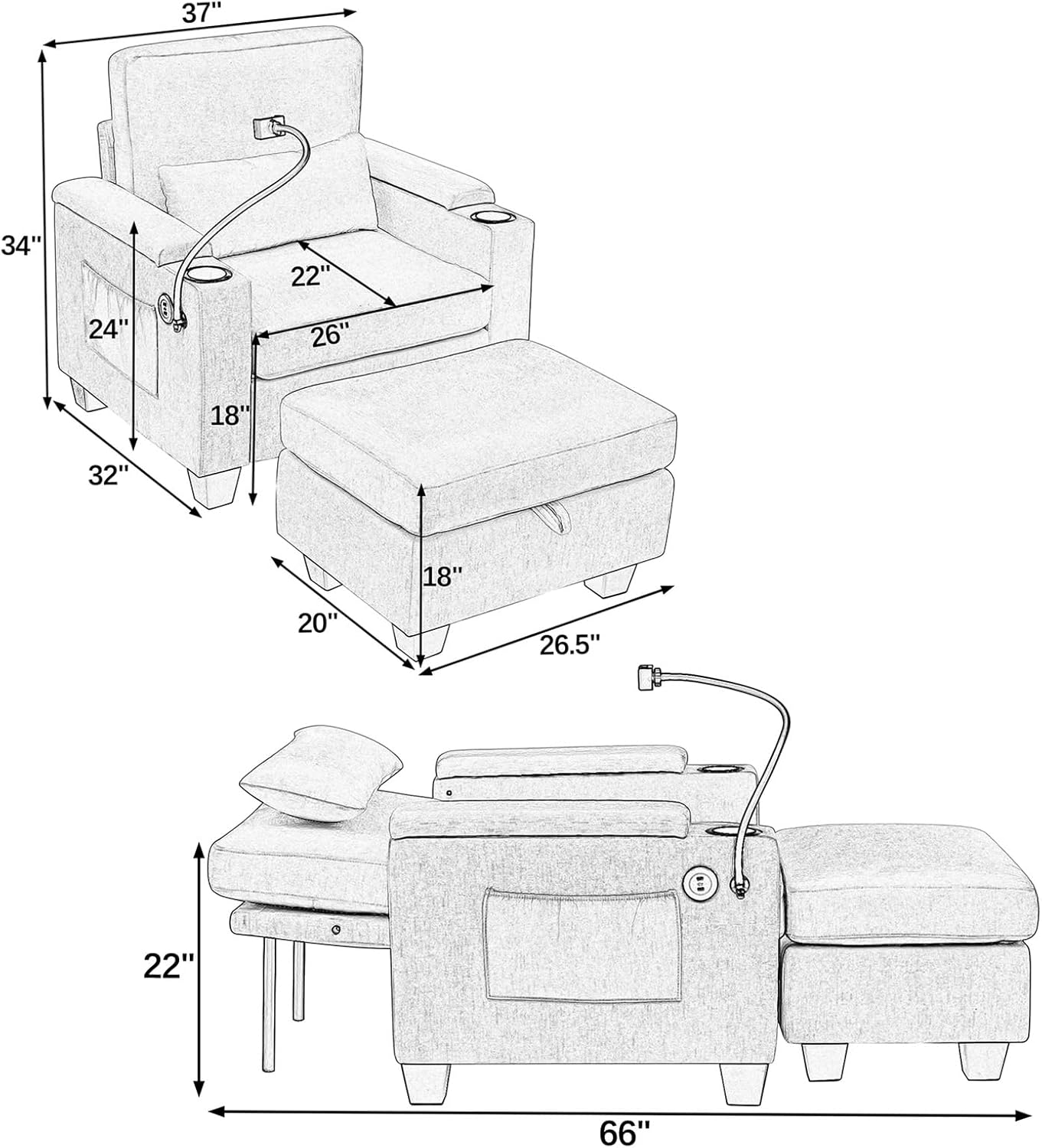 37''
34''
22''
24''
26''
18''
32''
18''
20''
26.5''
22''
66''