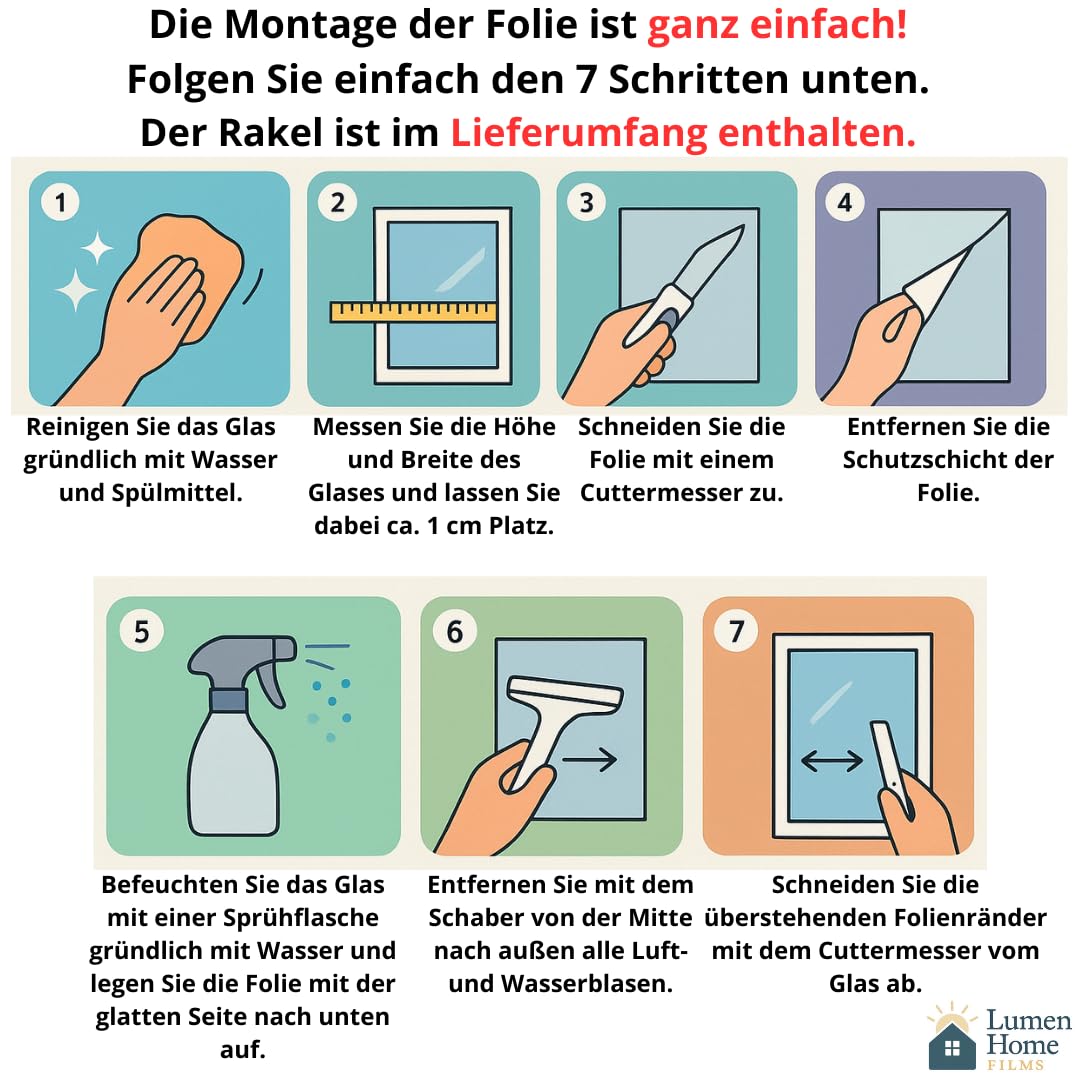 Die Montage der Folie ist ganz einfach!
Folgen Sie einfach den 7 Schritten unten.
Der Rakel ist im Lieferumfang enthalten.

1
Reinigen Sie das Glas gründlich mit Wasser und Spülmittel.

2
Messen Sie die Höhe und Breite des Glases und lassen Sie dabei ca. 1 cm Platz.

3
Schneiden Sie die Folie mit einem Cuttermesser zu.

4
Entfernen Sie die Schutzschicht der Folie.

5
Befeuchten Sie das Glas mit einer Sprühflasche gründlich mit Wasser und legen Sie die Folie mit der glatten Seite nach unten auf.

6
Entfernen Sie mit dem Schaber von der Mitte nach außen alle Luft- und Wasserblasen.

7
Schneiden Sie die überstehenden Folienränder mit dem Cuttermesser vom Glas ab.

Lumen Home FILMS