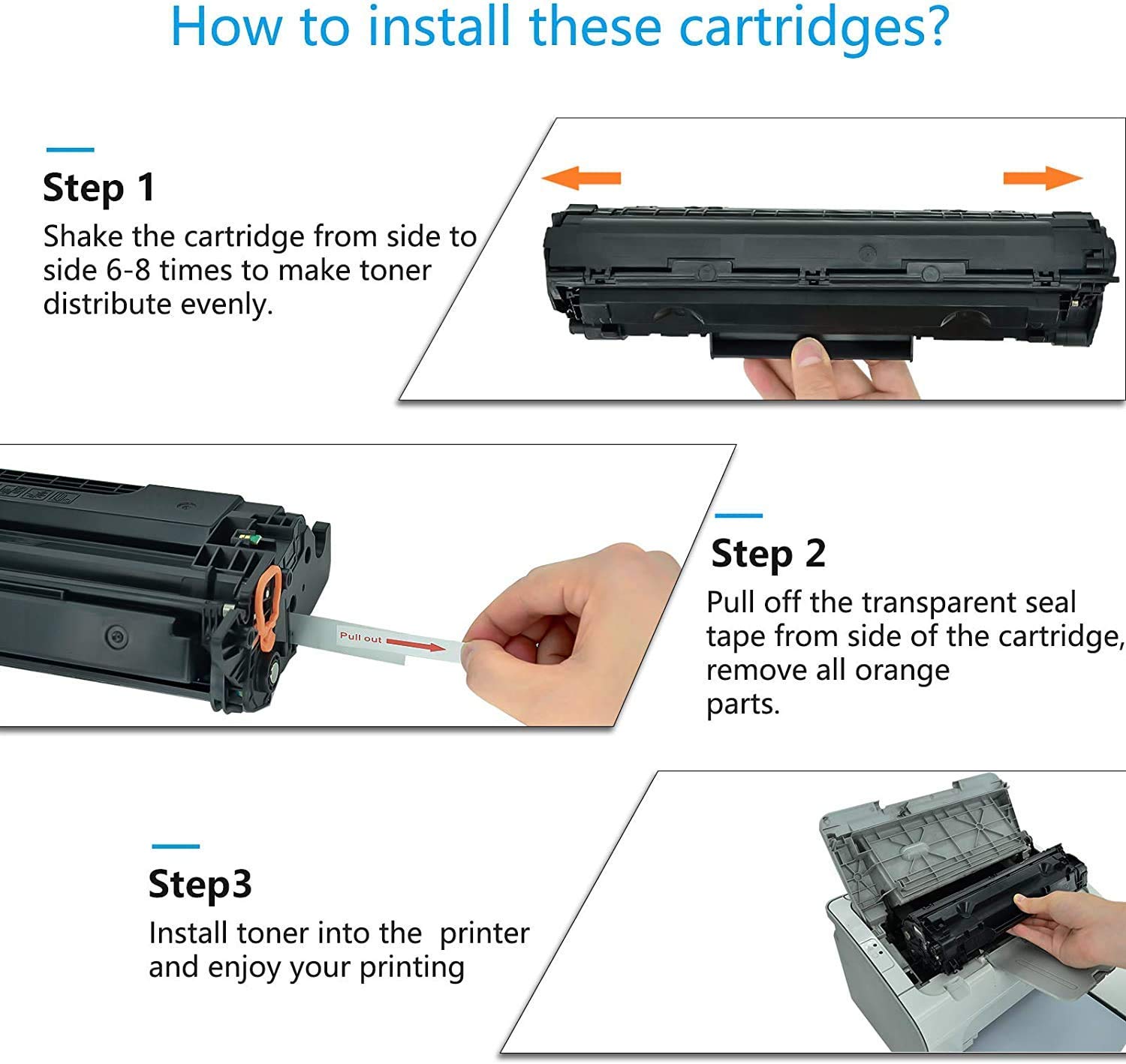 How to install these cartridges?

Step 1
Shake the cartridge from side to side 6-8 times to make toner distribute evenly.

Pull out

Step 2
Pull off the transparent seal tape from side of the cartridge, remove all orange parts.

Step3
Install toner into the  printer and enjoy your printing