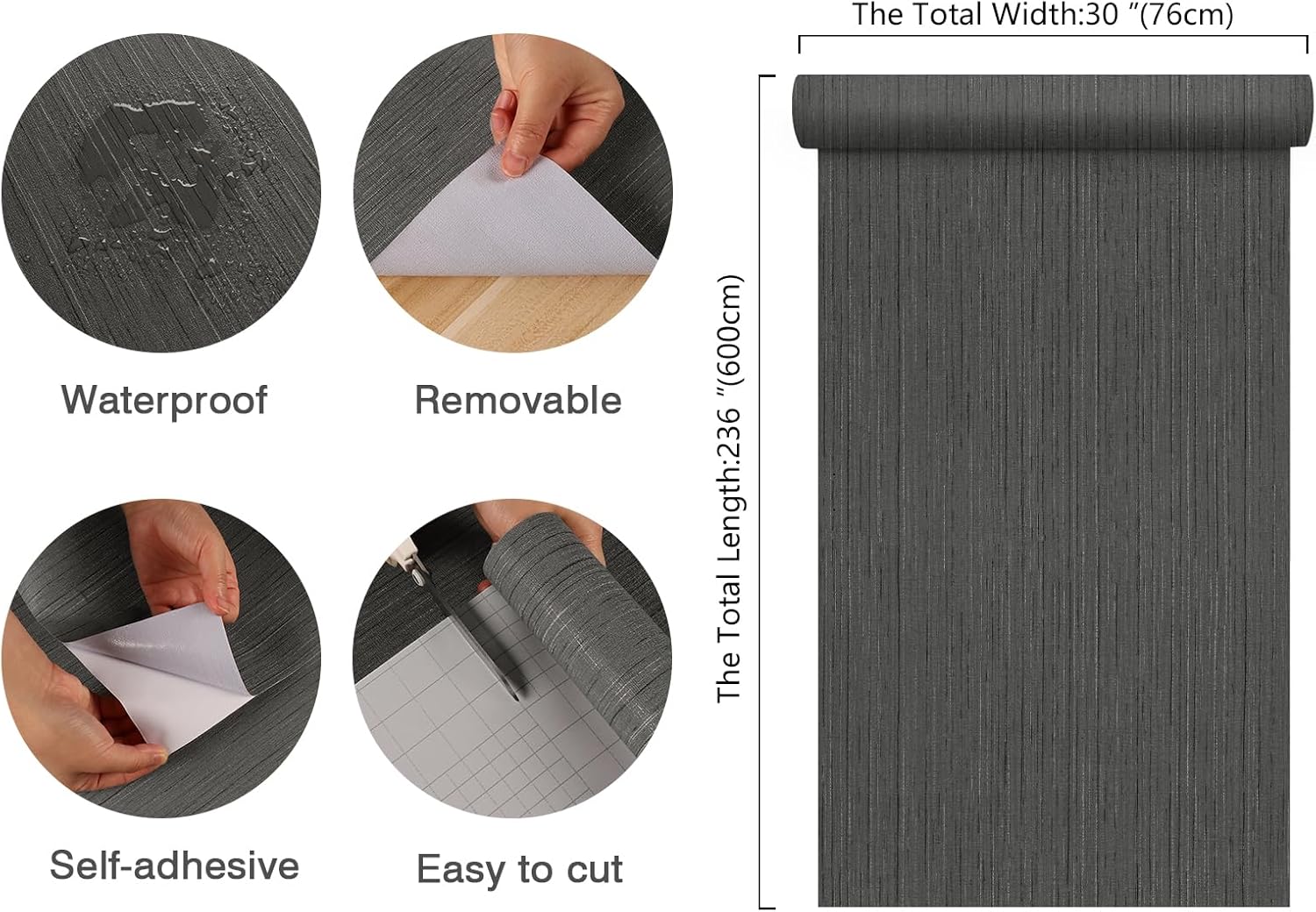 Waterproof

Removable

Self-adhesive

Easy to cut

The Total Width:30 ″(76cm)

The Total Length:236 ″(600cm)