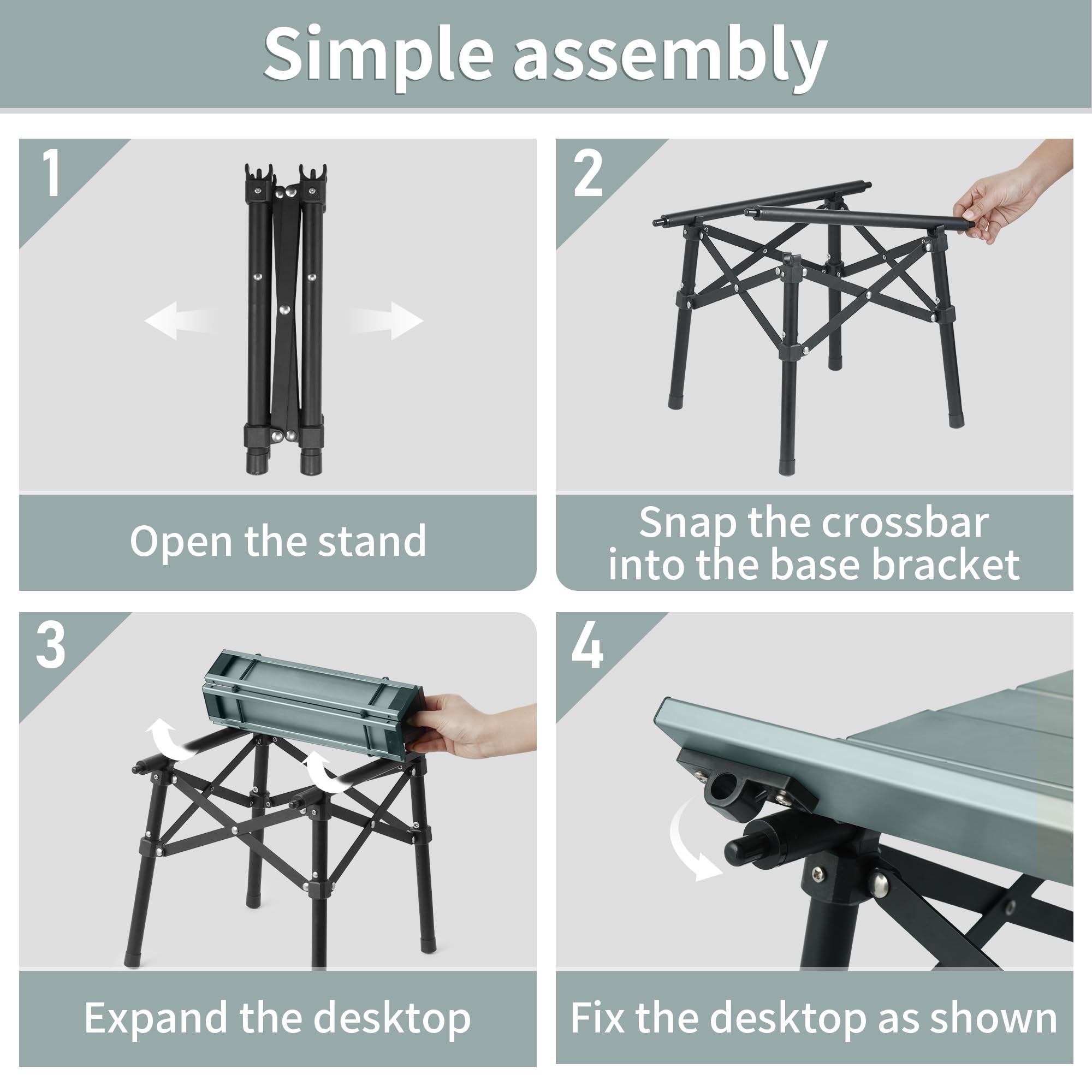 Simple assembly

1

Open the stand

2

Snap the crossbar into the base bracket

3

Expand the desktop

4

Fix the desktop as shown