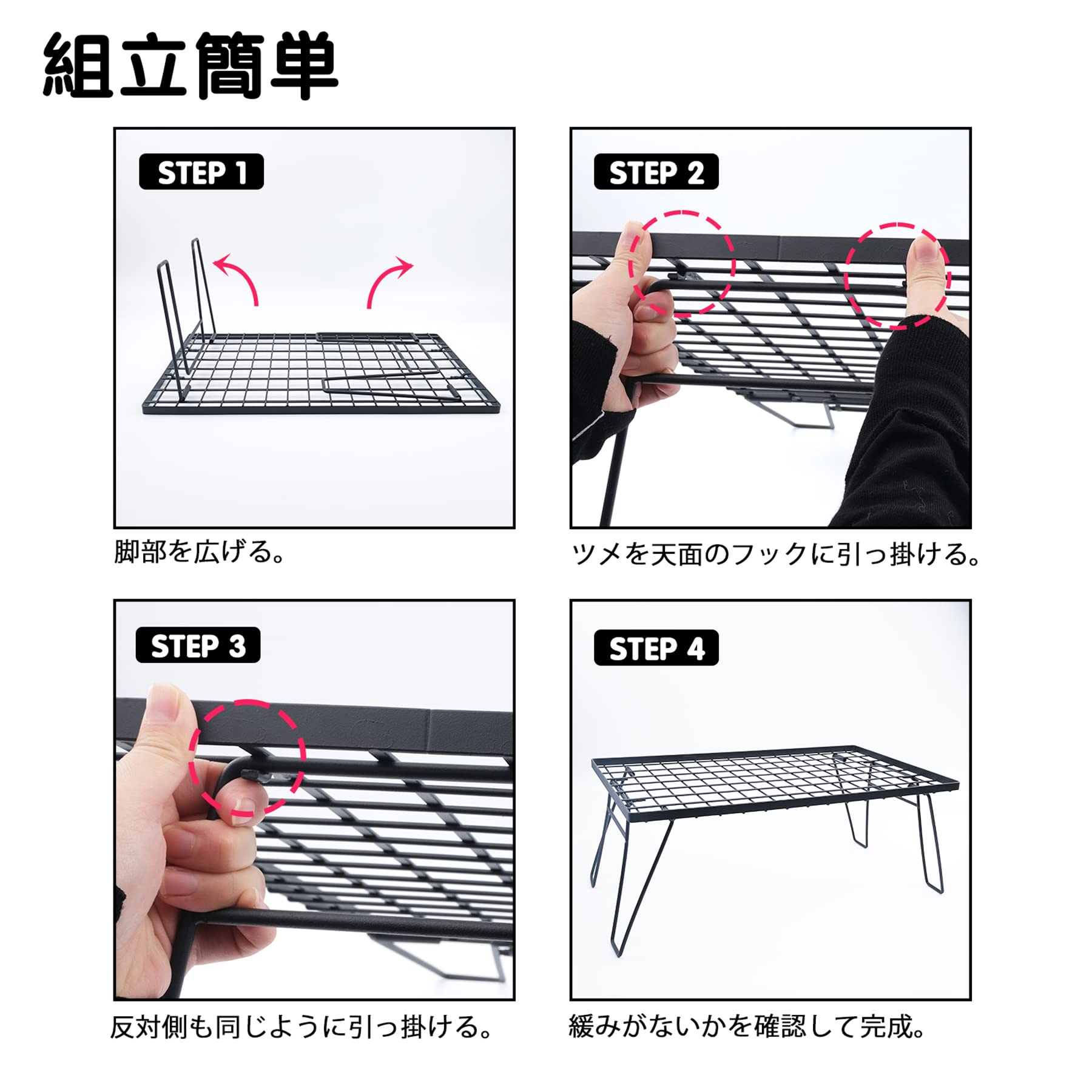 組立簡単

STEP 1

脚部を広げる。

STEP 2

ツメを天面のフックに引っ掛ける。

STEP 3

反対側も同じように引っ掛ける。

STEP 4

緩みがないかを確認して完成。