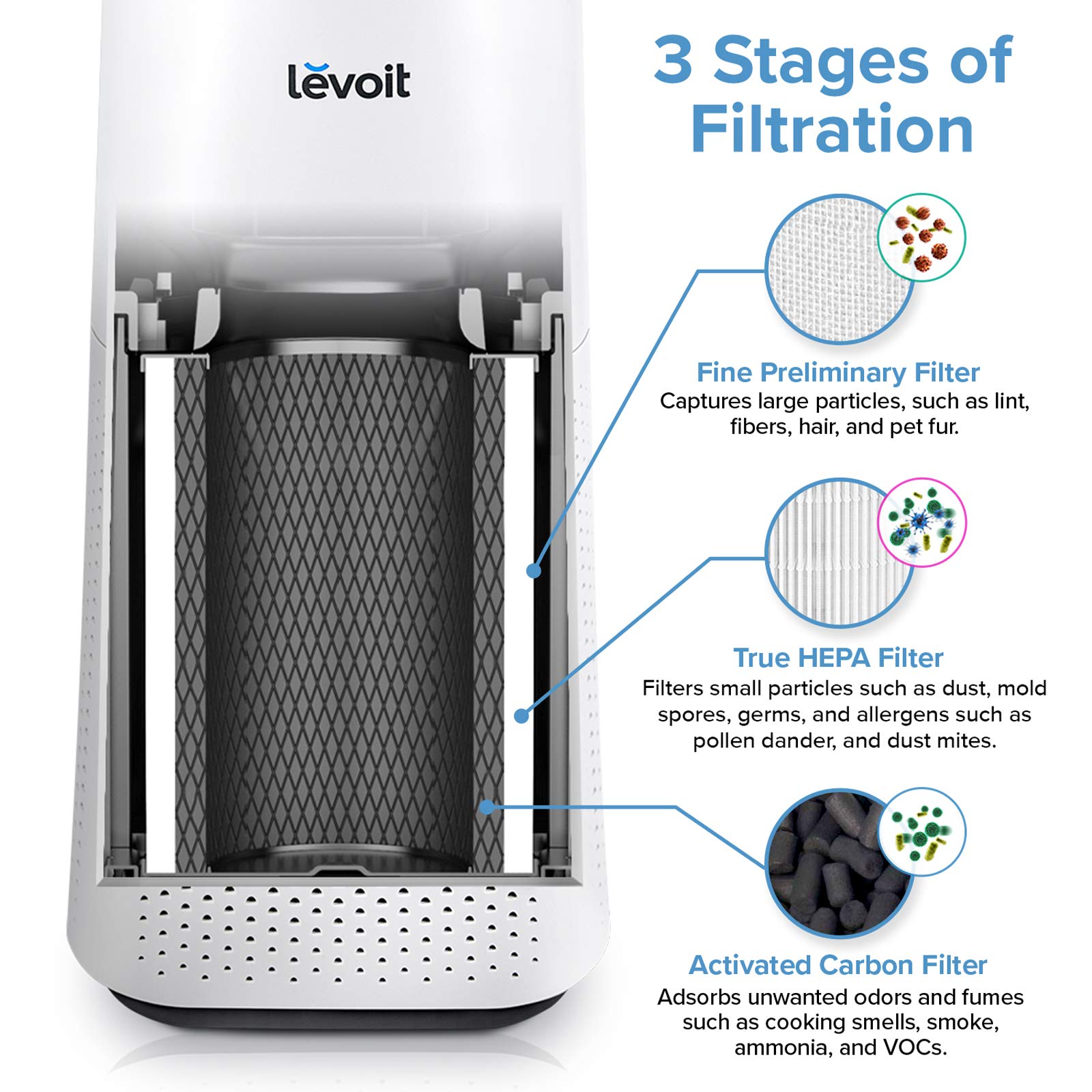 levoit

3 Stages of Filtration

Fine Preliminary Filter
Captures large particles, such as lint, fibers, hair, and pet fur.

True HEPA Filter
Filters small particles such as dust, mold spores, germs, and allergens such as pollen dander, and dust mites.

Activated Carbon Filter
Adsorbs unwanted odors and fumes such as cooking smells, smoke, ammonia, and VOCs.