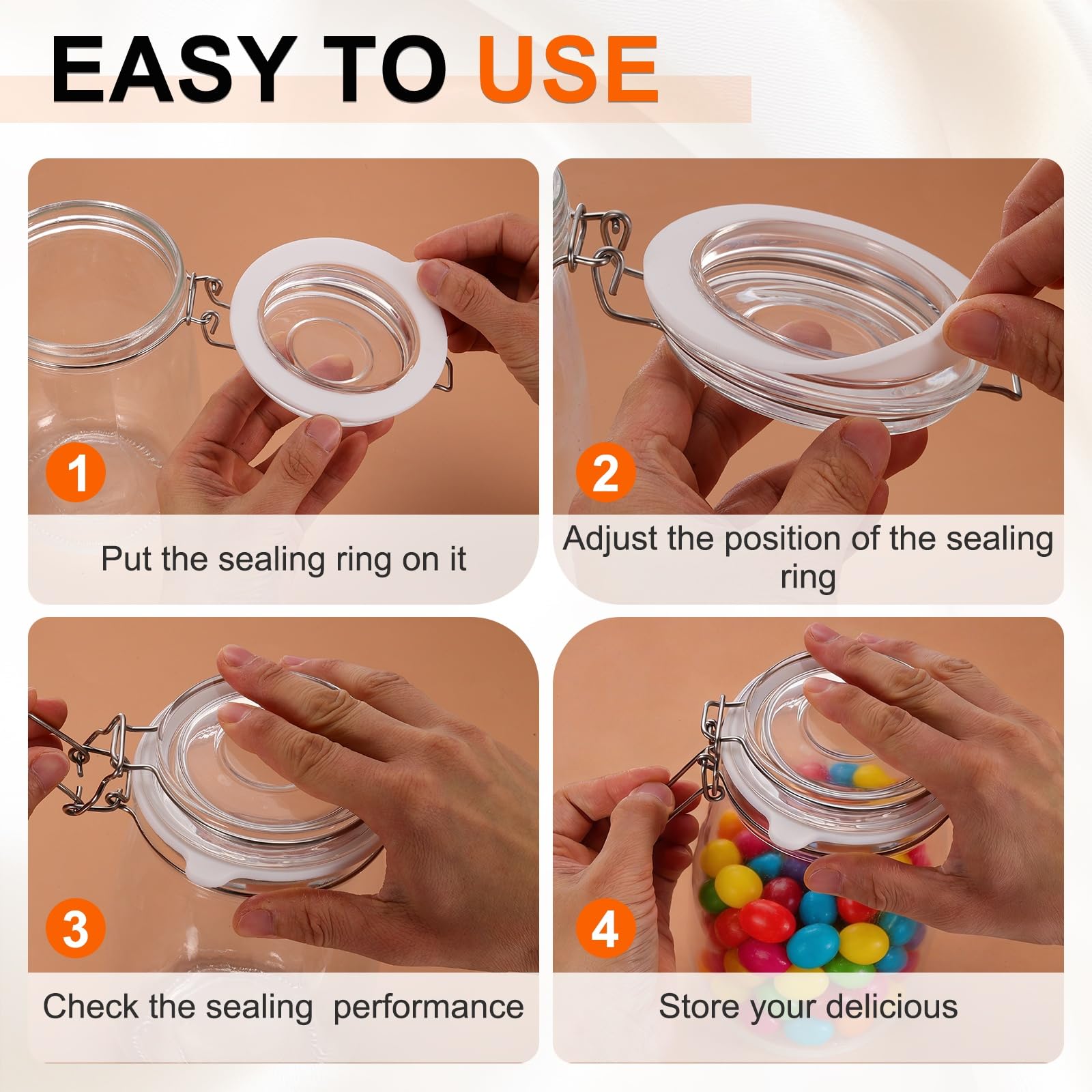 EASY TO USE

1

Put the sealing ring on it

2

Adjust the position of the sealing ring

3

Check the sealing  performance

4

Store your delicious