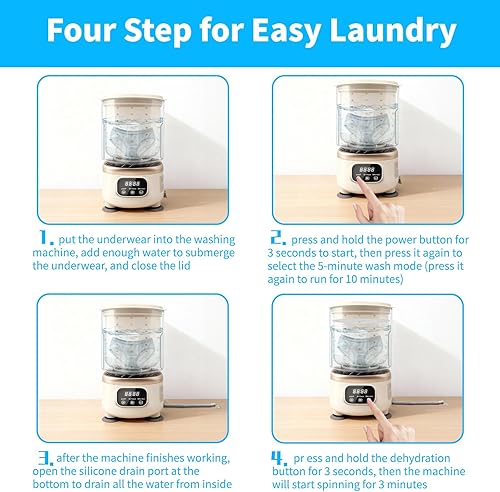 Four Step for Easy Laundry

1. put the underwear into the washing machine, add enough water to submerge the underwear, and close the lid

2. press and hold the power button for 3 seconds to start, then press it again to select the 5-minute wash mode (press it again to run for 10 minutes)

3. after the machine finishes working, open the silicone drain port at the bottom to drain all the water from inside

4. pr ess and hold the dehydration button for 3 seconds, then the machine will start spinning for 3 minutes