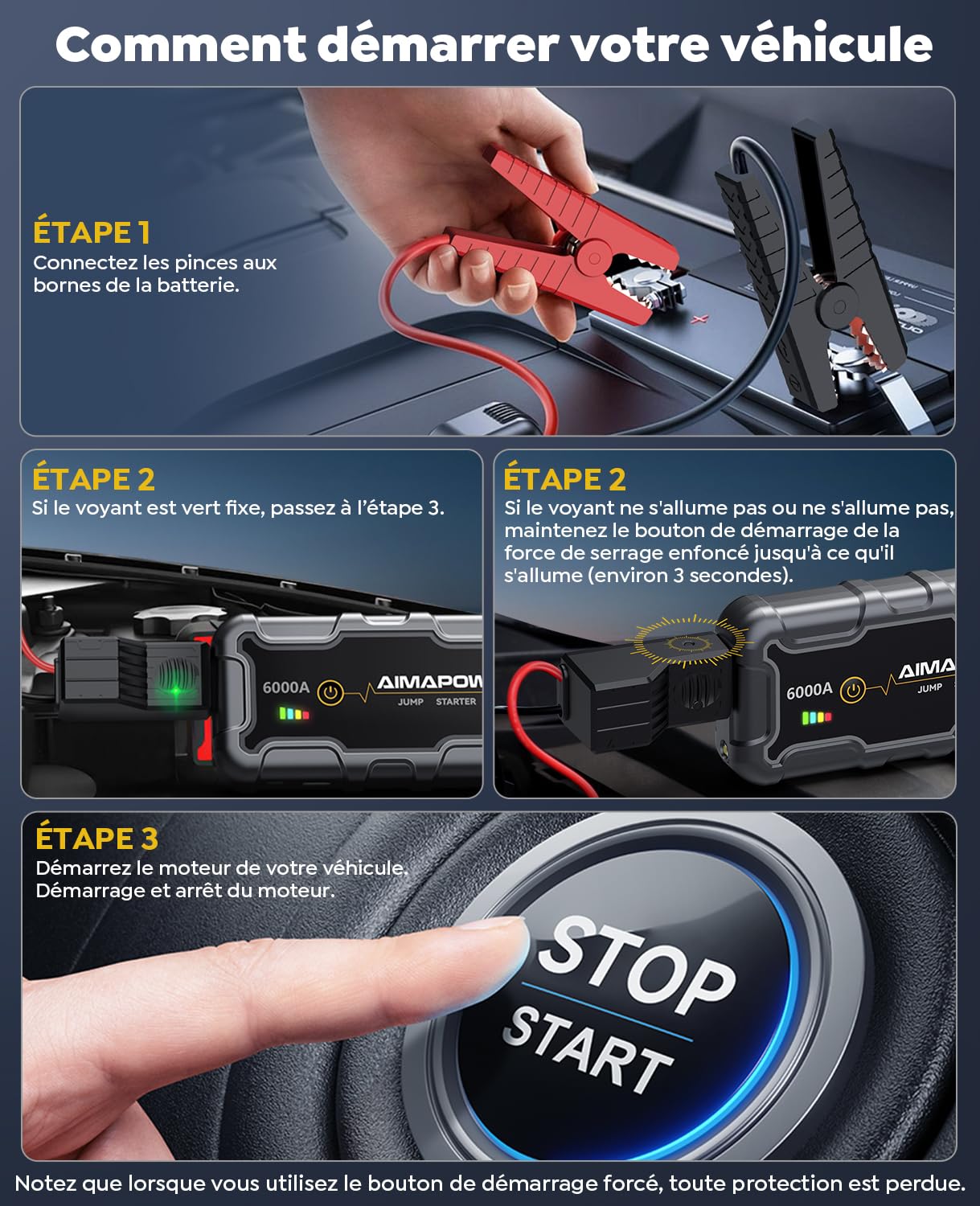 Comment démarrer votre véhicule

ÉTAPE 1
Connectez les pinces aux bornes de la batterie.

ÉTAPE 2
Si le voyant est vert fixe, passez à l'étape 3.

6000A
AIMAPOW
JUMP STARTER

ÉTAPE 2
Si le voyant ne s'allume pas ou ne s'allume pas, maintenez le bouton de démarrage de la force de serrage enfoncé jusqu'à ce qu'il s'allume (environ 3 secondes).

6000A
AIMA
JUMP

ÉTAPE 3
Démarrez le moteur de votre véhicule. Démarrage et arrêt du moteur.

STOP
START

Notez que lorsque vous utilisez le bouton de démarrage forcé, toute protection est perdue.