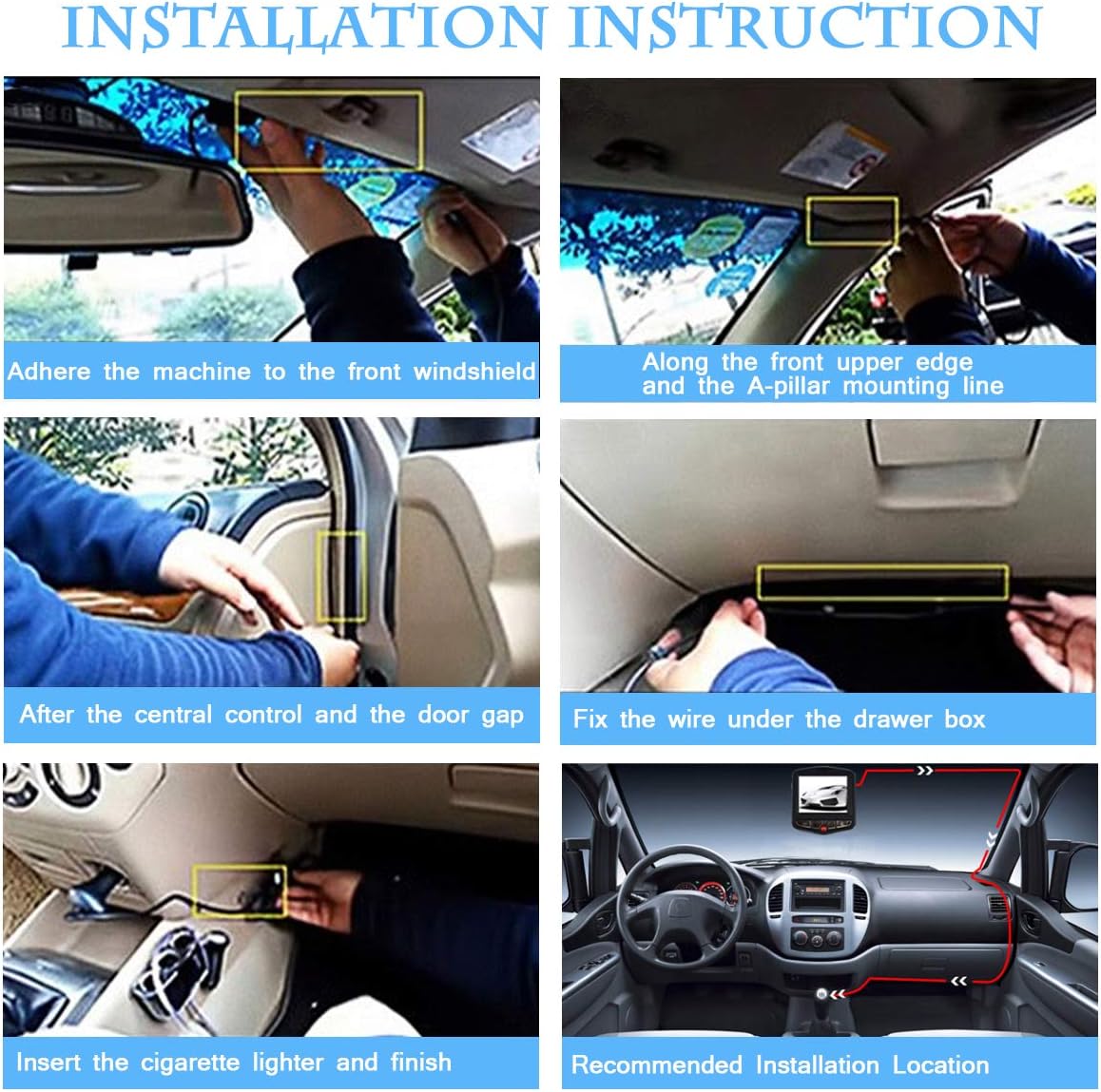 INSTALLATION INSTRUCTION

Adhere the machine to the front windshield

Along the front upper edge and the A-pillar mounting line

After the central control and the door gap

Fix the wire under the drawer box

Insert the cigarette lighter and finish

Recommended Installation Location