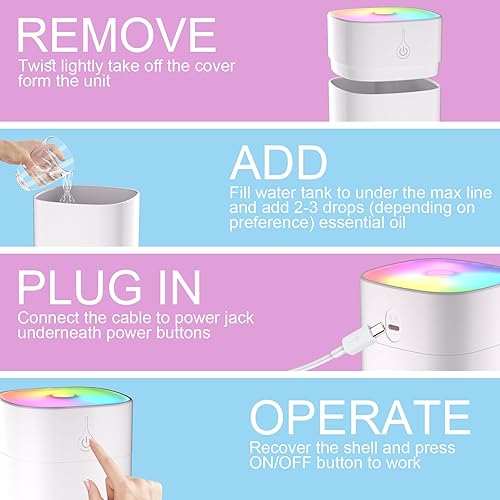 REMOVE
Twist lightly take off the cover form the unit

ADD
Fill water tank to under the max line and add 2-3 drops (depending on preference) essential oil

PLUG IN
Connect the cable to power jack underneath power buttons

OPERATE
Recover the shell and press ON/OFF button to work