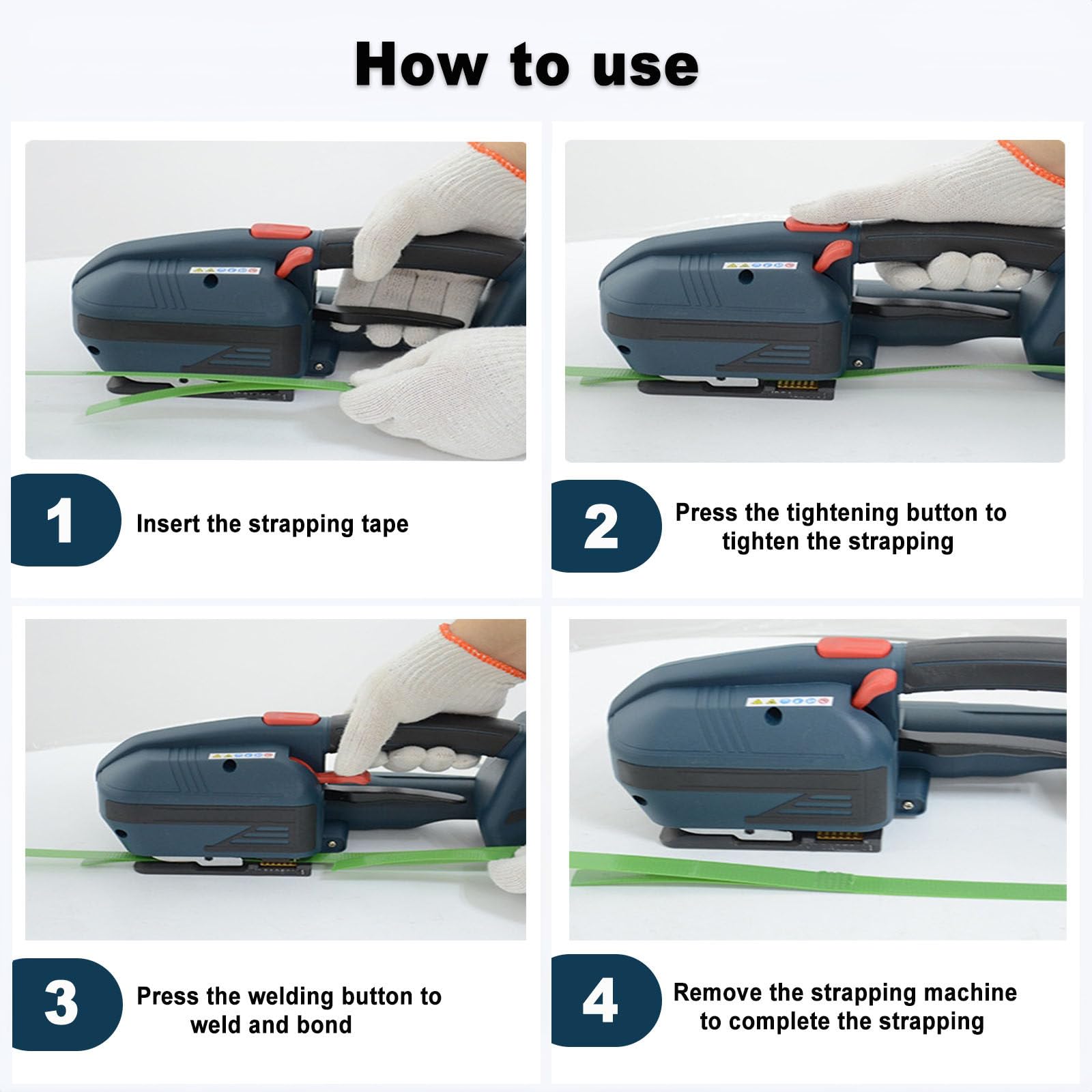 How to use

1
Insert the strapping tape

2
Press the tightening button to tighten the strapping

3
Press the welding button to weld and bond

4
Remove the strapping machine to complete the strapping