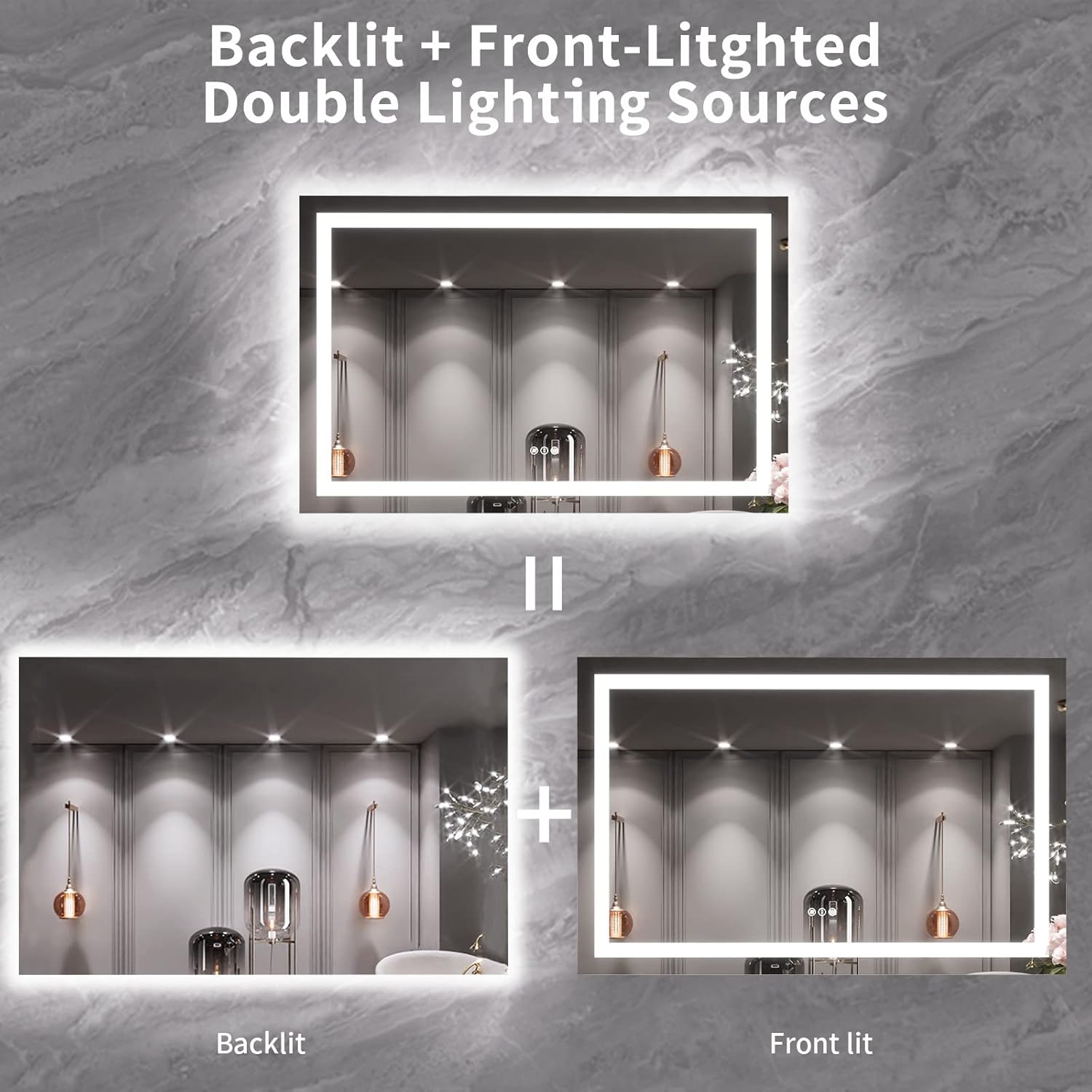 Backlit + Front-Litghted Double Lighting Sources

=

+

Backlit

Front lit