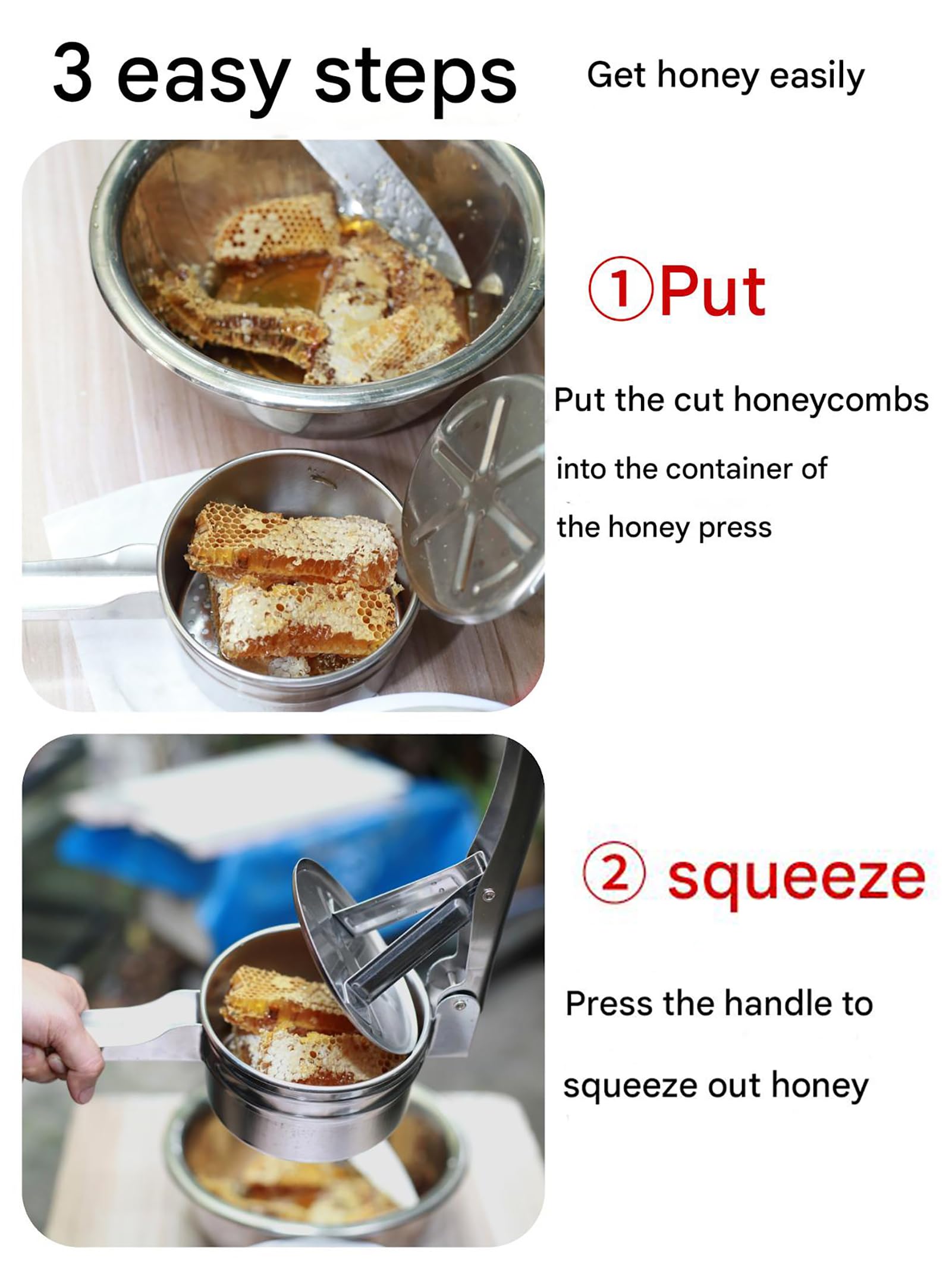 3 easy steps

Get honey easily

①Put

Put the cut honeycombs into the container of the honey press

② squeeze

Press the handle to squeeze out honey