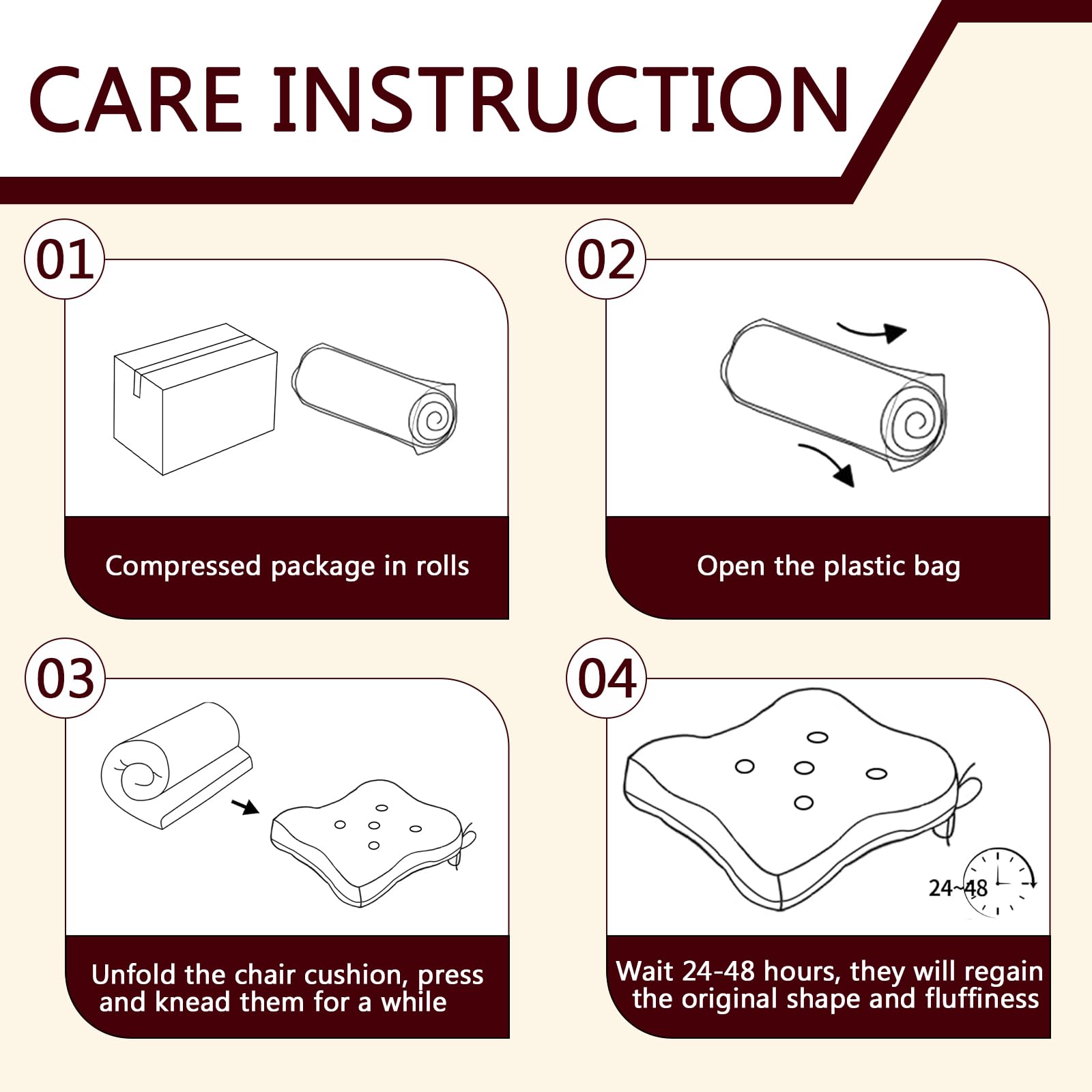 CARE INSTRUCTION

01

Compressed package in rolls

02

Open the plastic bag

03

Unfold the chair cushion, press and knead them for a while

04

24~48

Wait 24-48 hours, they will regain the original shape and fluffiness