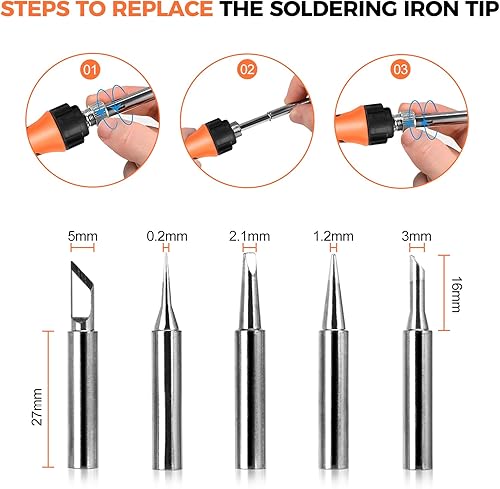 STEPS TO REPLACE THE SOLDERING IRON TIP

01

02

03

5mm

0.2mm

2.1mm

1.2mm

3mm

16mm

27mm