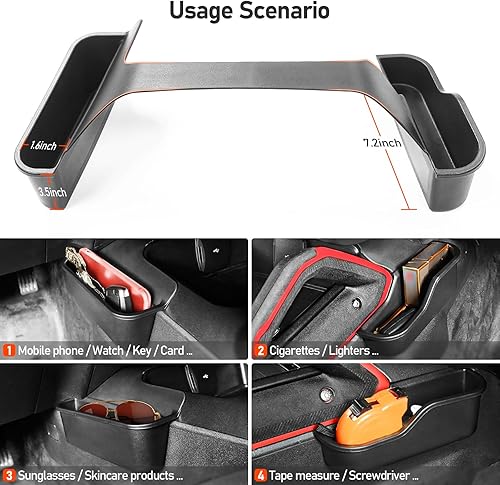 Usage Scenario

1.6inch

3.5inch

7.2inch

1 Mobile phone / Watch / Key / Card ...

2 Cigarettes / Lighters ...

3 Sunglasses / Skincare products ...

4 Tape measure / Screwdriver ...