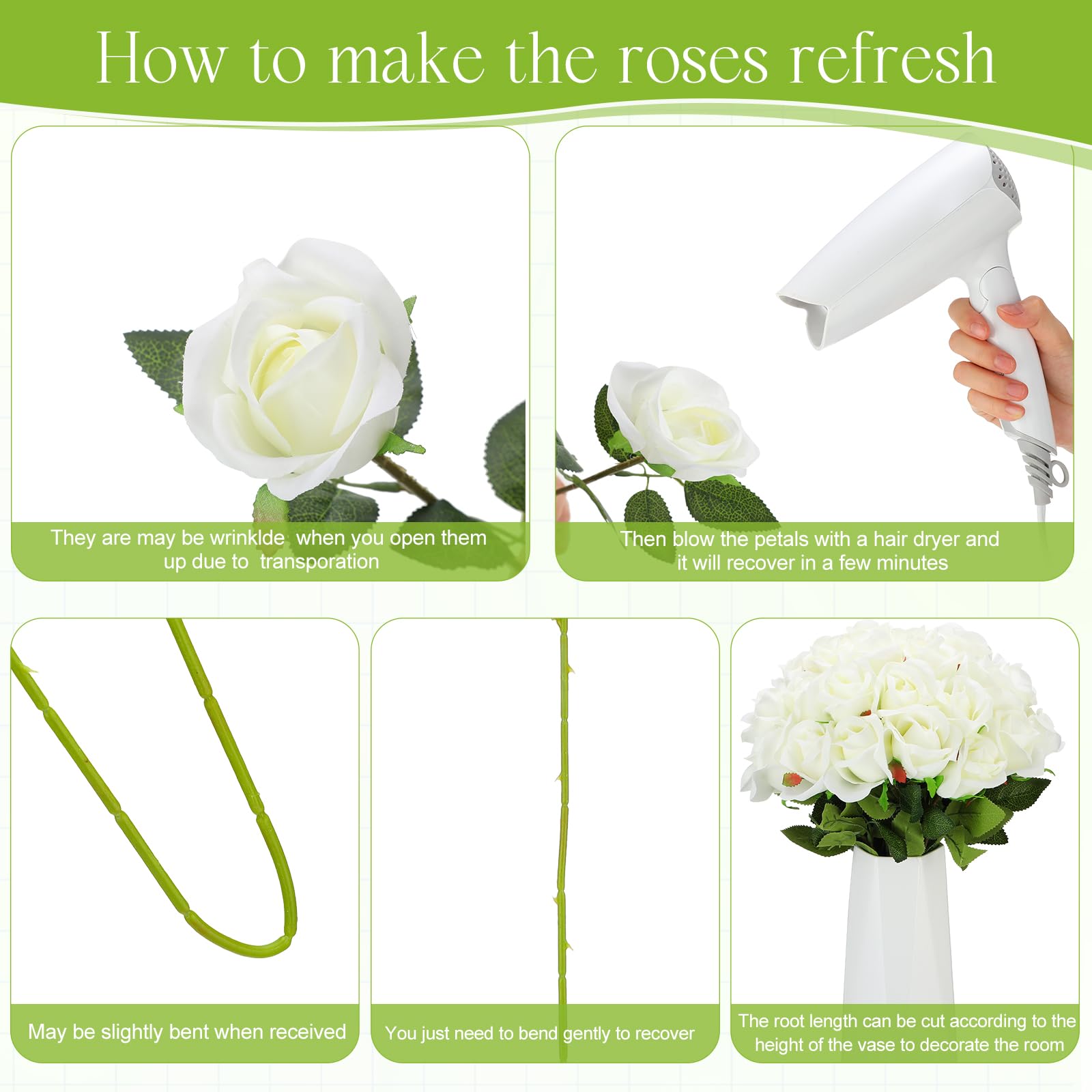 How to make the roses refresh

They are may be wrinklde when you open them up due to transporation

Then blow the petals with a hair dryer and it will recover in a few minutes

May be slightly bent when received

You just need to bend gently to recover

The root length can be cut according to the height of the vase to decorate the room