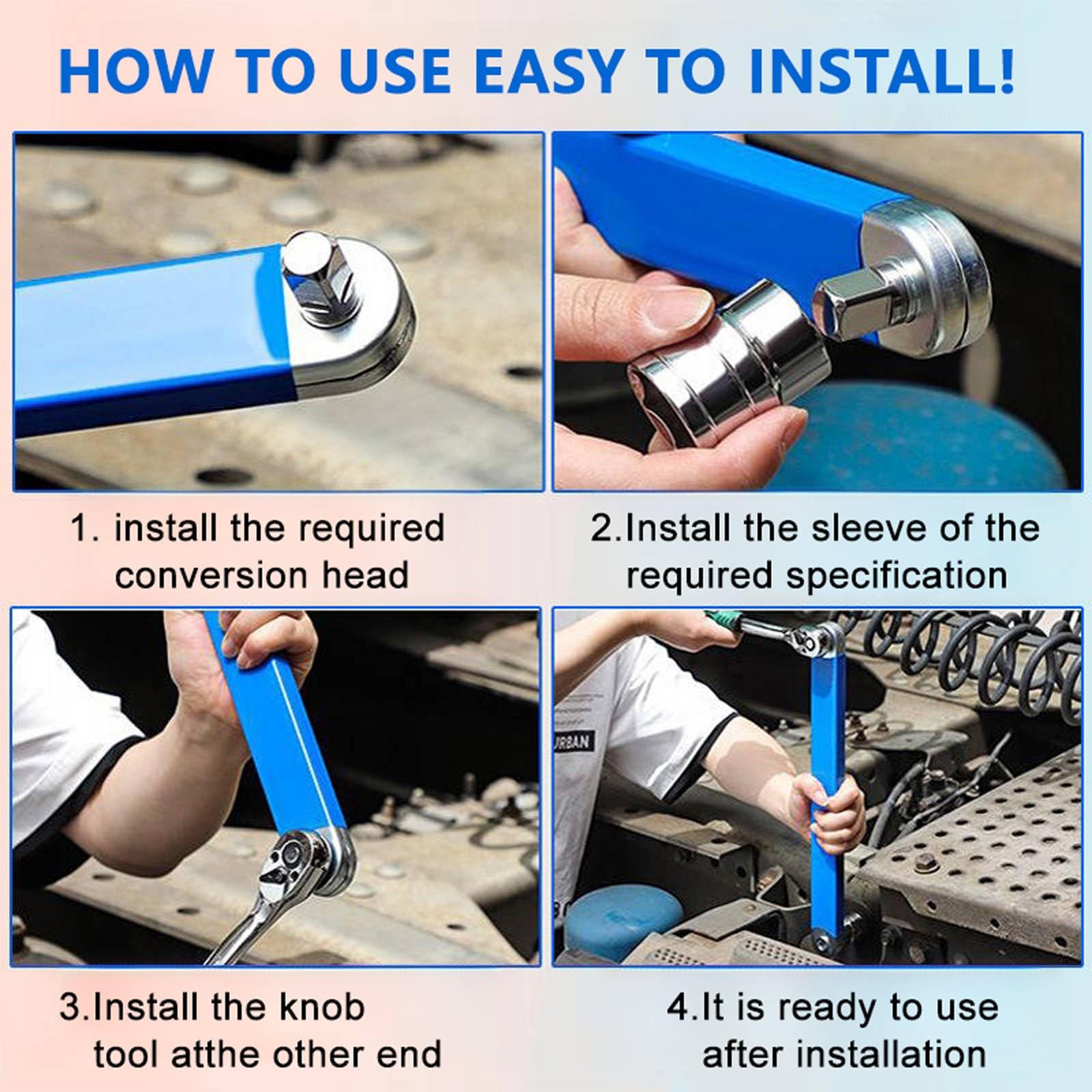 HOW TO USE EASY TO INSTALL!

1. install the required conversion head

2.Install the sleeve of the required specification

URBAN

3.Install the knob tool atthe other end

4.It is ready to use after installation