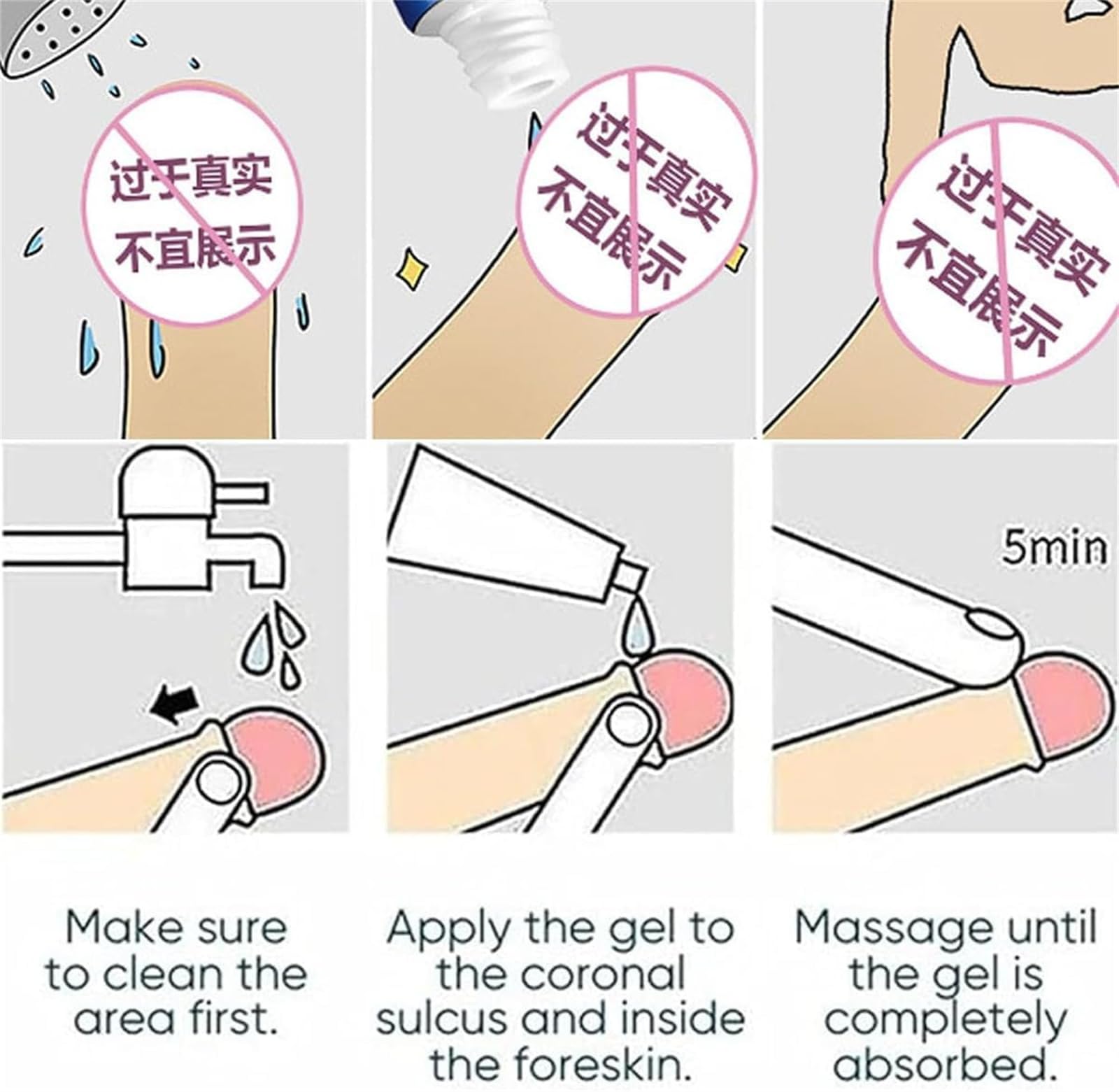 过于真实
不宜展示

过于真实
不宜展示

过于真实
不宜展示

5min

Make sure to clean the area first.

Apply the gel to the coronal sulcus and inside the foreskin.

Massage until the gel is completely absorbed.