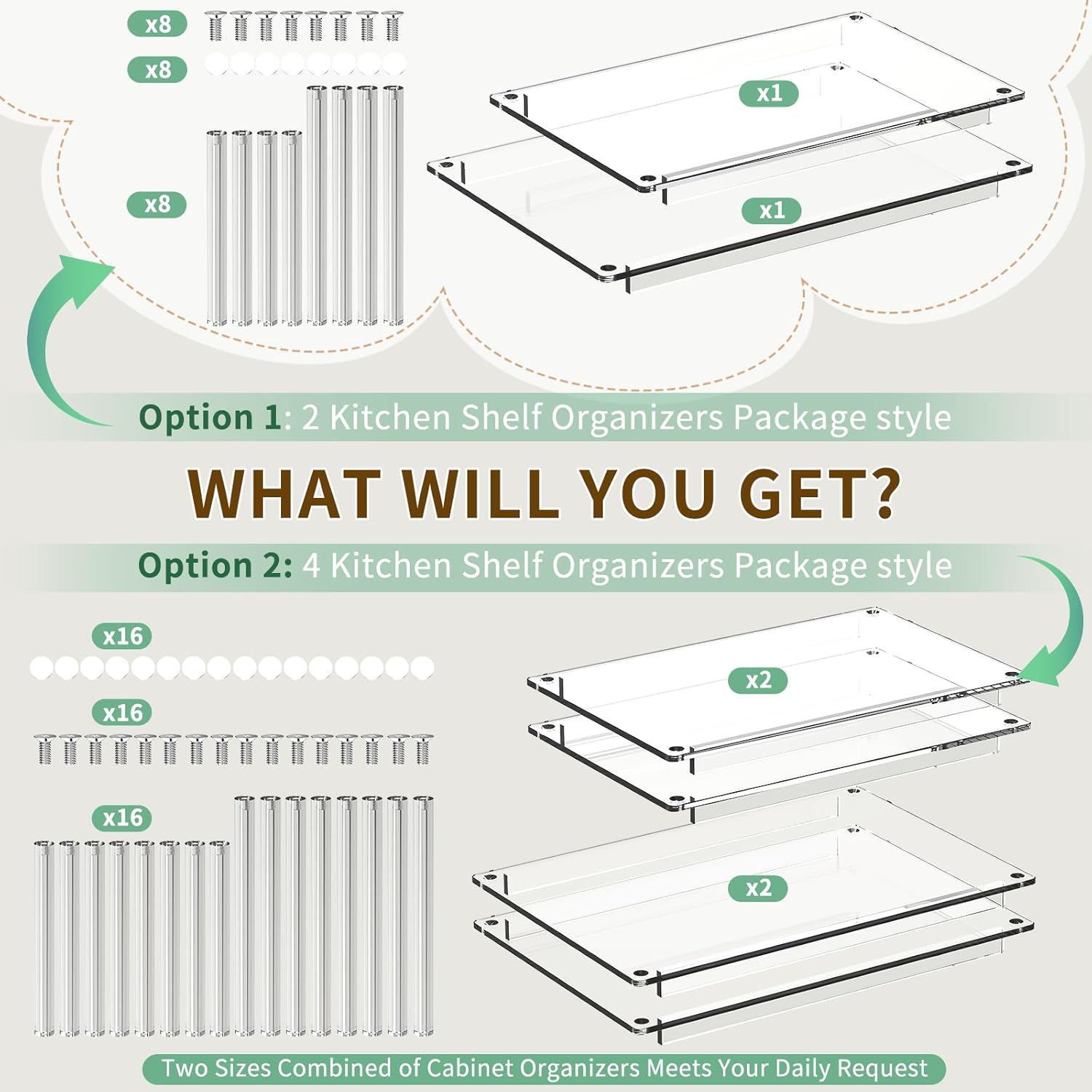 x8

x8

x8

x1

x1

Option 1: 2 Kitchen Shelf Organizers Package style

WHAT WILL YOU GET?

Option 2: 4 Kitchen Shelf Organizers Package style

x16

x16

x16

x2

x2

Two Sizes Combined of Cabinet Organizers Meets Your Daily Request