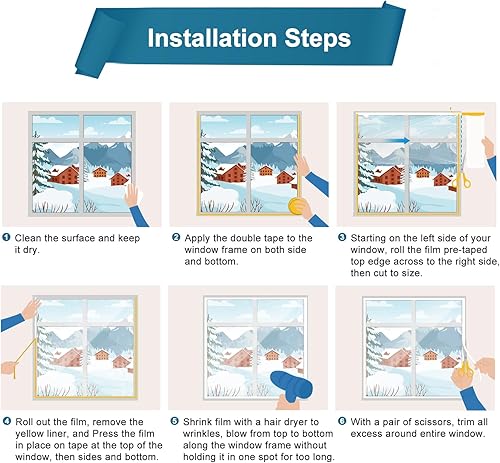 Installation Steps

❶ Clean the surface and keep it dry.

❷ Apply the double tape to the window frame on both side and bottom.

❸ Starting on the left side of your window, roll the film pre-taped top edge across to the right side, then cut to size.

❹ Roll out the film, remove the yellow liner, and Press the film in place on tape at the top of the window, then sides and bottom.

❺ Shrink film with a hair dryer to wrinkles, blow from top to bottom along the window frame without holding it in one spot for too long.

❻ With a pair of scissors, trim all excess around entire window.