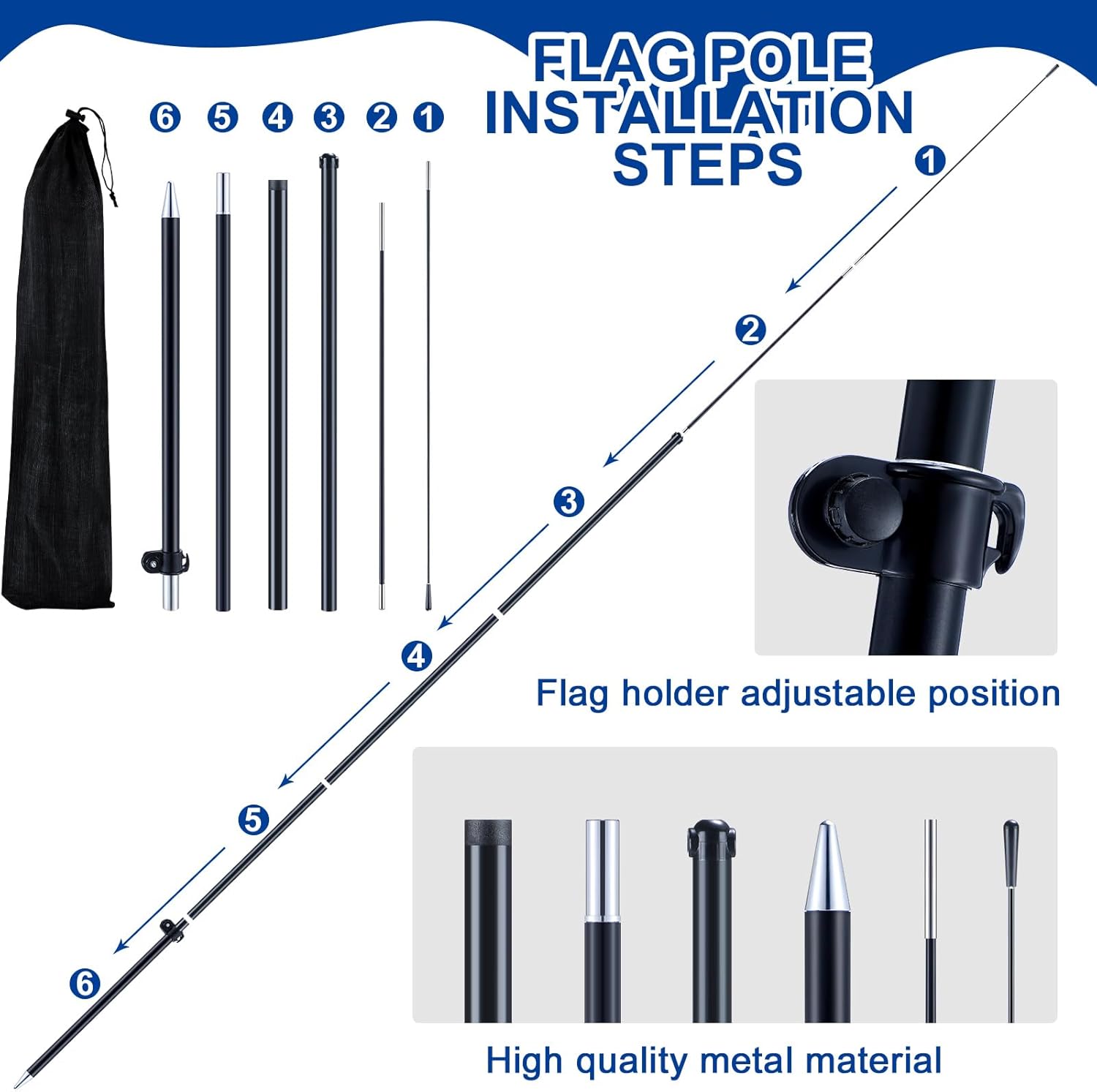 FLAG POLE INSTALLATION STEPS

6 5 4 3 2 1

1

2

3

4

5

6

Flag holder adjustable position

High quality metal material