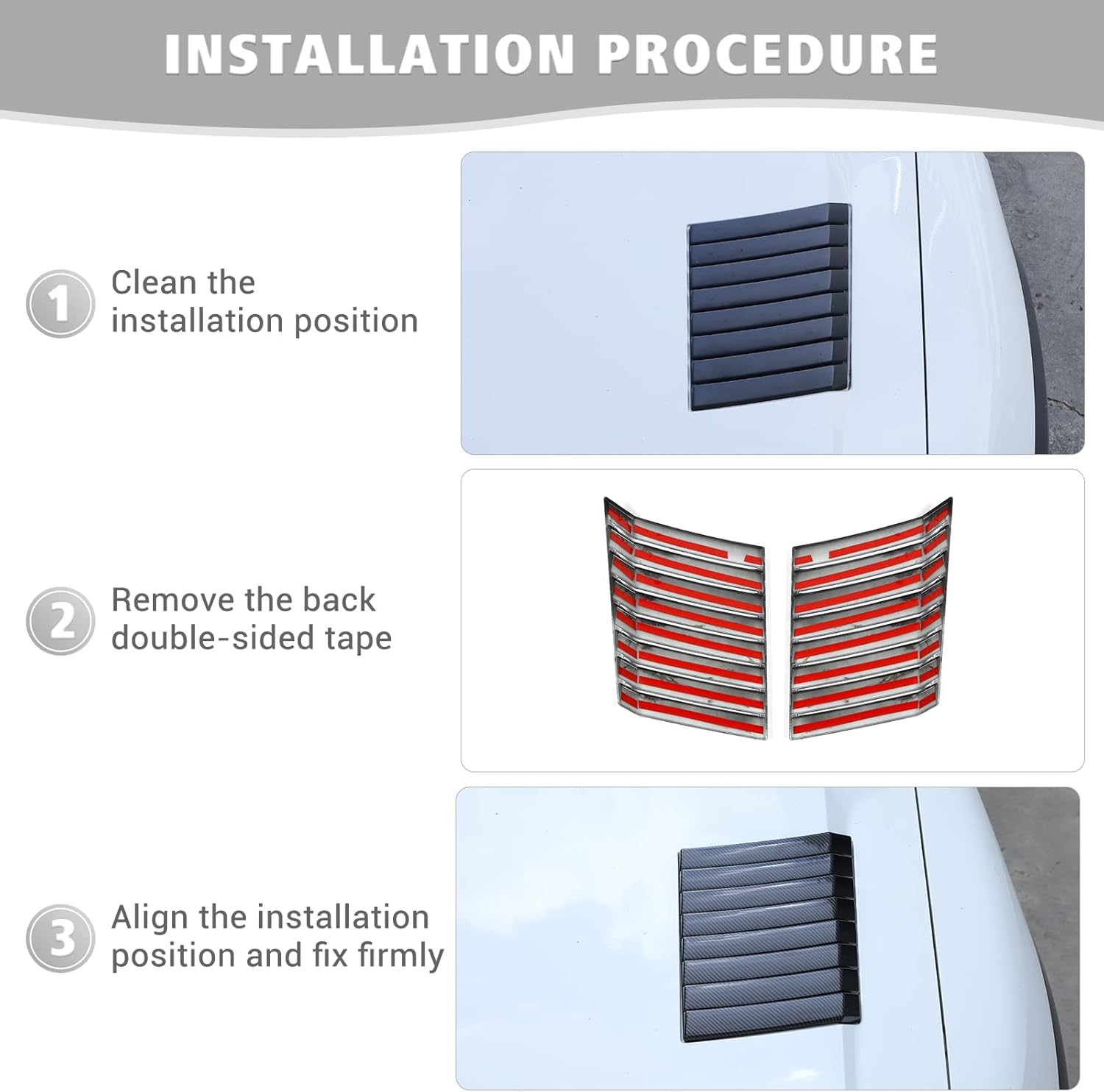 INSTALLATION PROCEDURE

1 Clean the installation position

2 Remove the back double-sided tape

3 Align the installation position and fix firmly