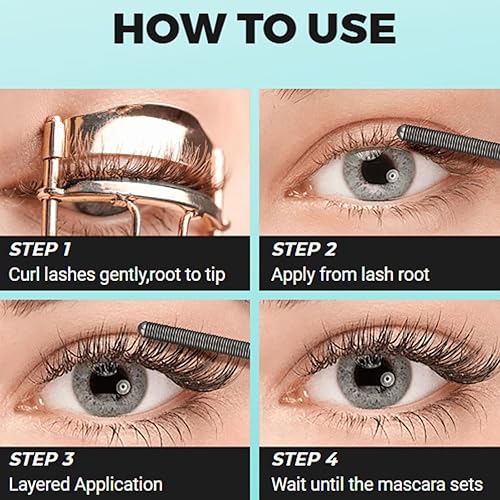 HOW TO USE

STEP 1
Curl lashes gently,root to tip

STEP 2
Apply from lash root

STEP 3
Layered Application

STEP 4
Wait until the mascara sets