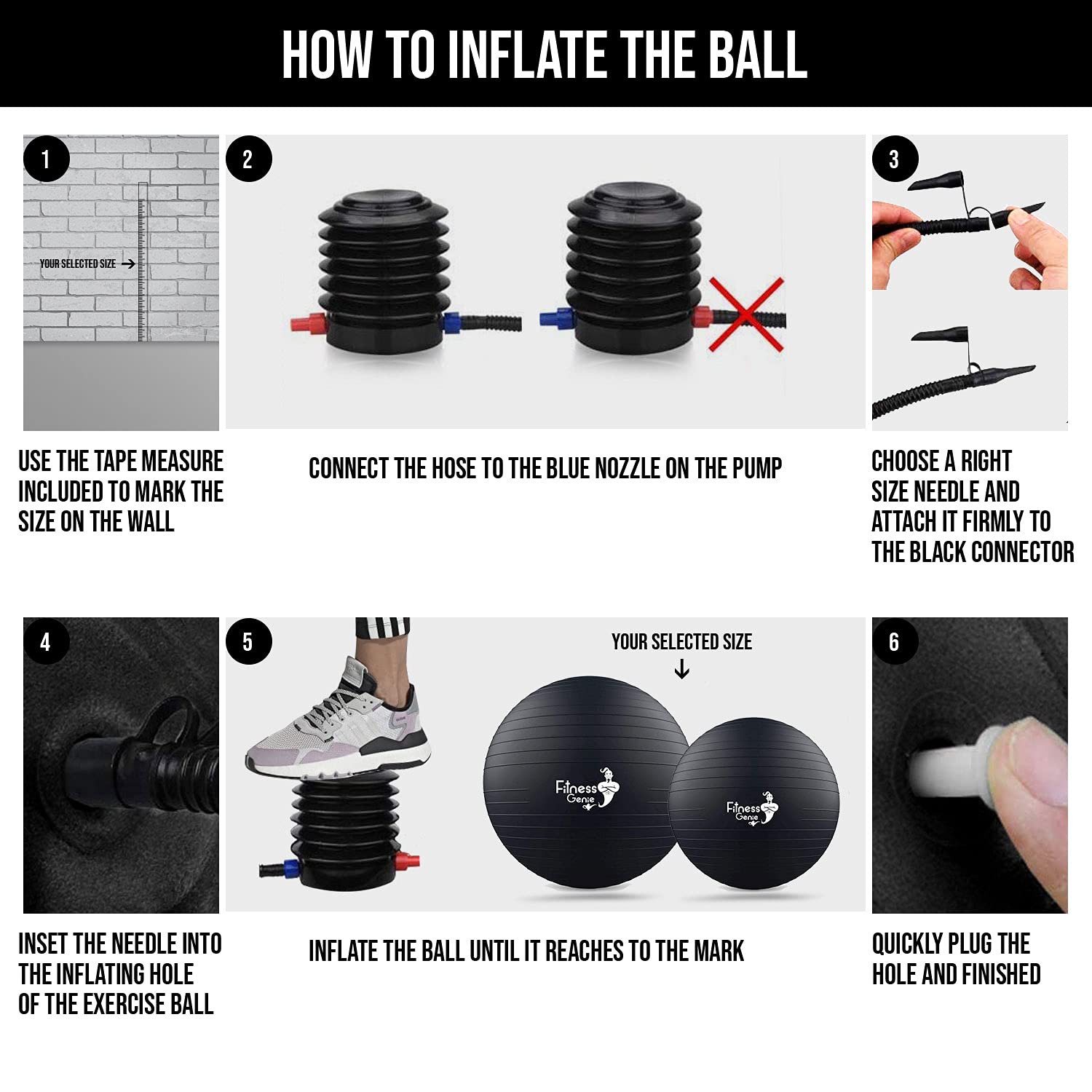 HOW TO INFLATE THE BALL

1

YOUR SELECTED SIZE →

USE THE TAPE MEASURE INCLUDED TO MARK THE SIZE ON THE WALL

2

CONNECT THE HOSE TO THE BLUE NOZZLE ON THE PUMP

3

CHOOSE A RIGHT SIZE NEEDLE AND ATTACH IT FIRMLY TO THE BLACK CONNECTOR

4

INSET THE NEEDLE INTO THE INFLATING HOLE OF THE EXERCISE BALL

5

YOUR SELECTED SIZE ↓

Fitness Genie

Fitness Genie

INFLATE THE BALL UNTIL IT REACHES TO THE MARK

6

QUICKLY PLUG THE HOLE AND FINISHED