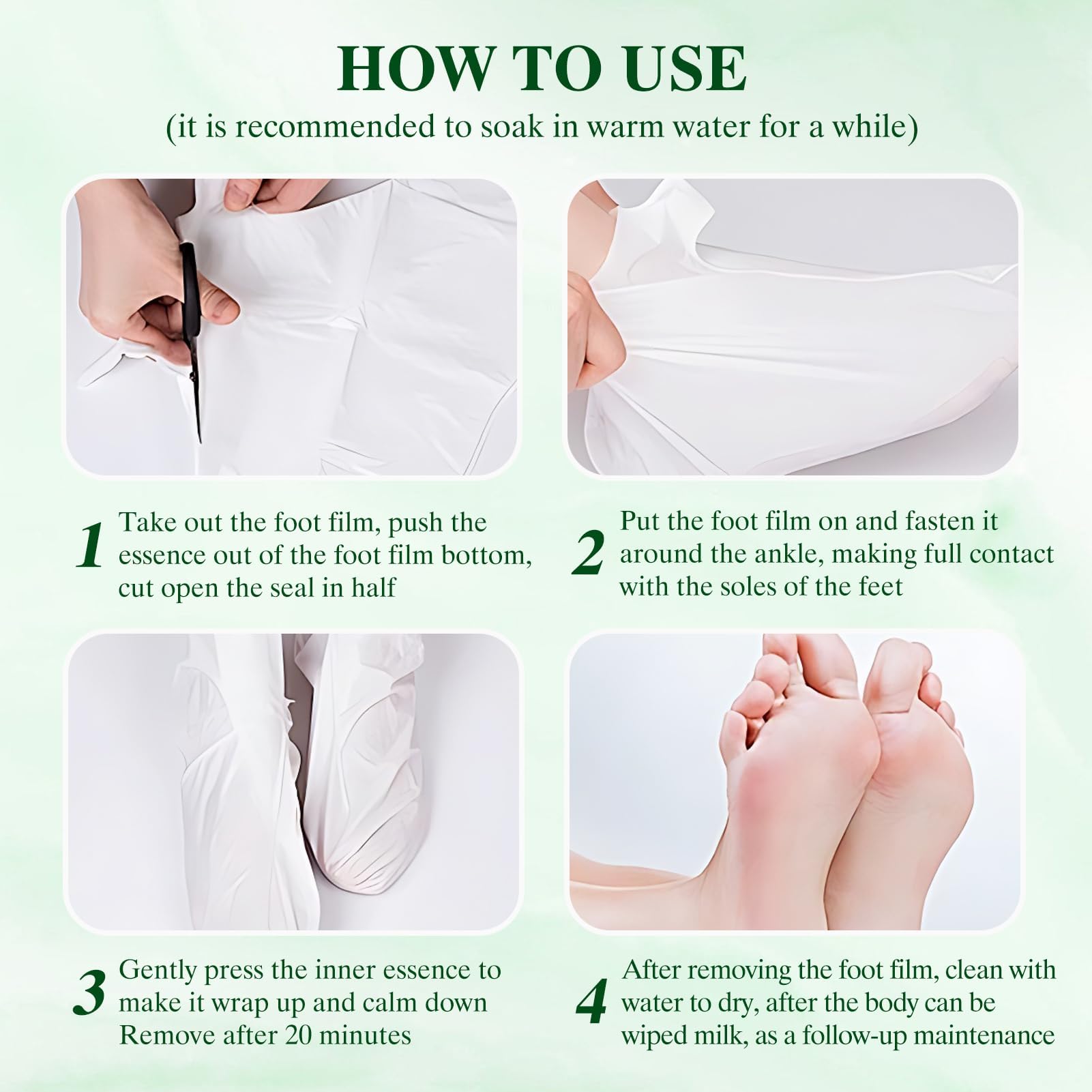 HOW TO USE
(it is recommended to soak in warm water for a while)

1 Take out the foot film, push the essence out of the foot film bottom, cut open the seal in half

2 Put the foot film on and fasten it around the ankle, making full contact with the soles of the feet

3 Gently press the inner essence to make it wrap up and calm down Remove after 20 minutes

4 After removing the foot film, clean with water to dry, after the body can be wiped milk, as a follow-up maintenance