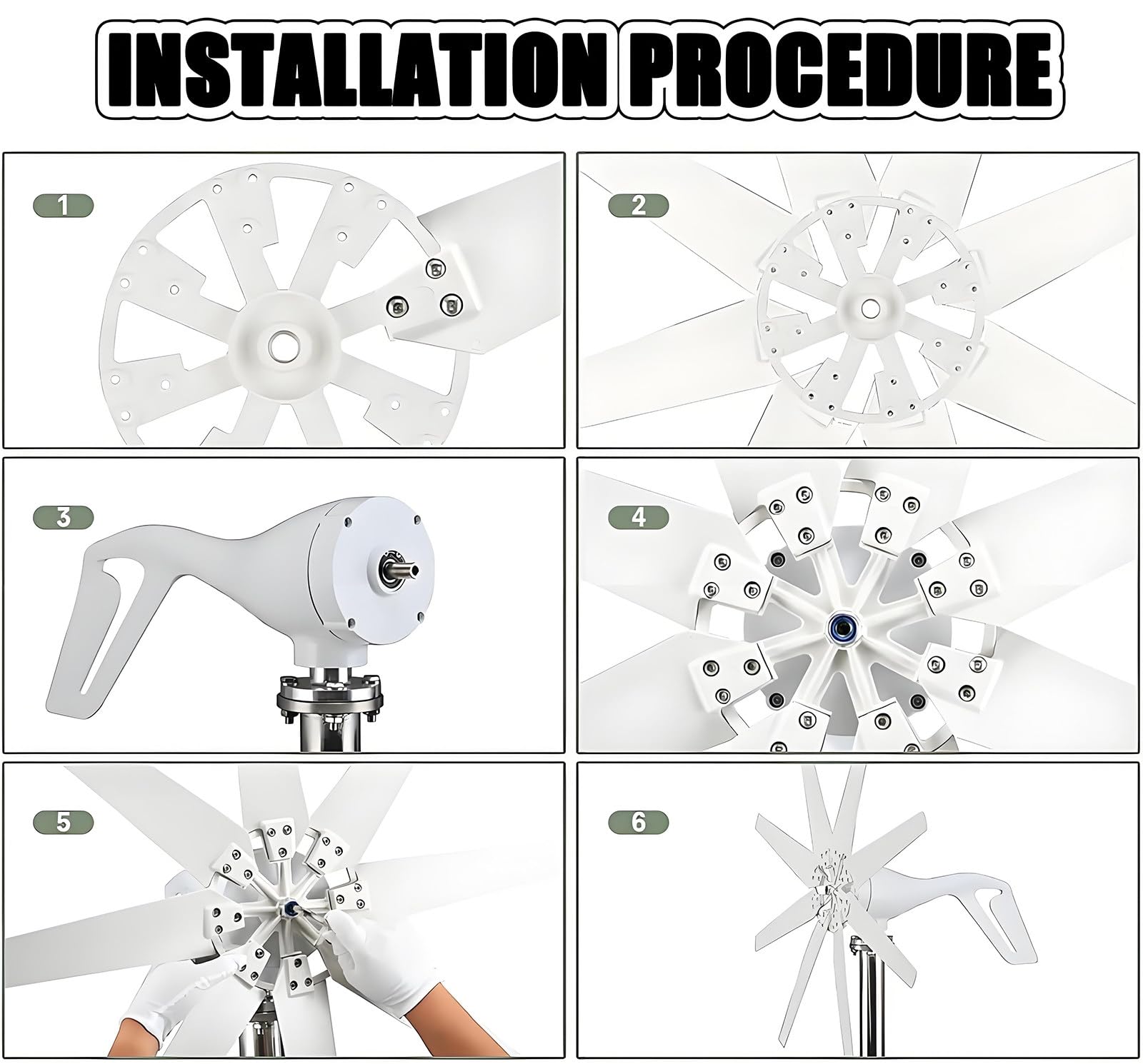 INSTALLATION PROCEDURE

1

2

3

4

5

6