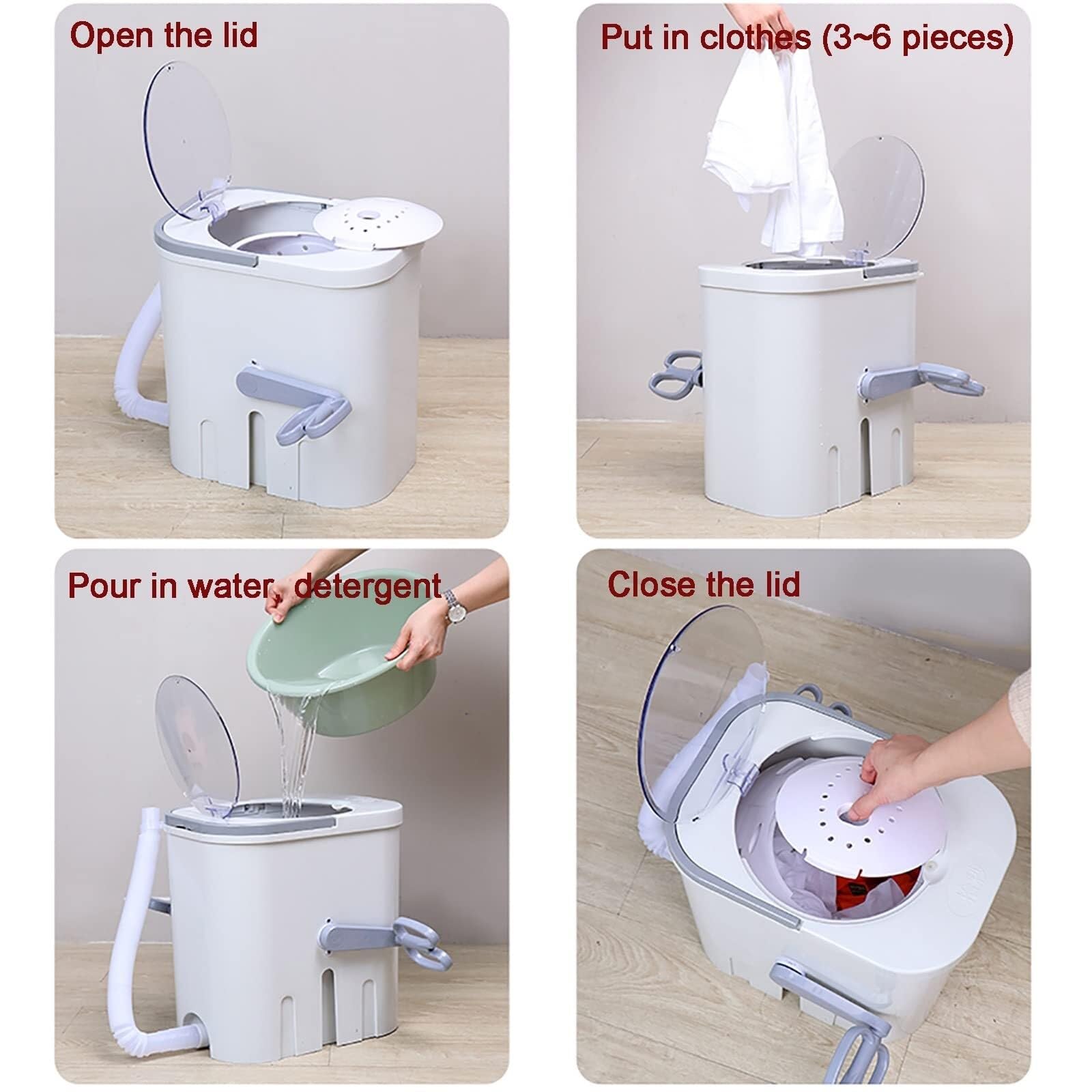 Open the lid

Put in clothes (3~6 pieces)

Pour in water, detergent

Close the lid