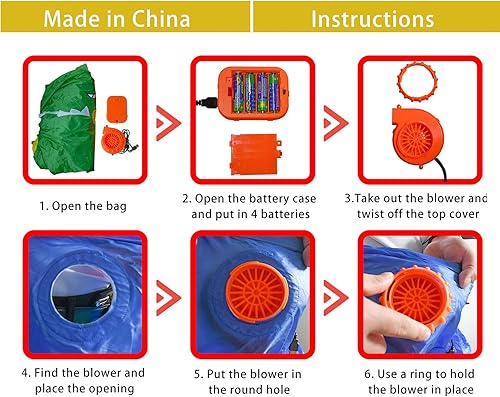 Made in China

Instructions

1. Open the bag

2. Open the battery case and put in 4 batteries

3.Take out the blower and twist off the top cover

4. Find the blower and place the opening

5. Put the blower in the round hole

6. Use a ring to hold the blower in place