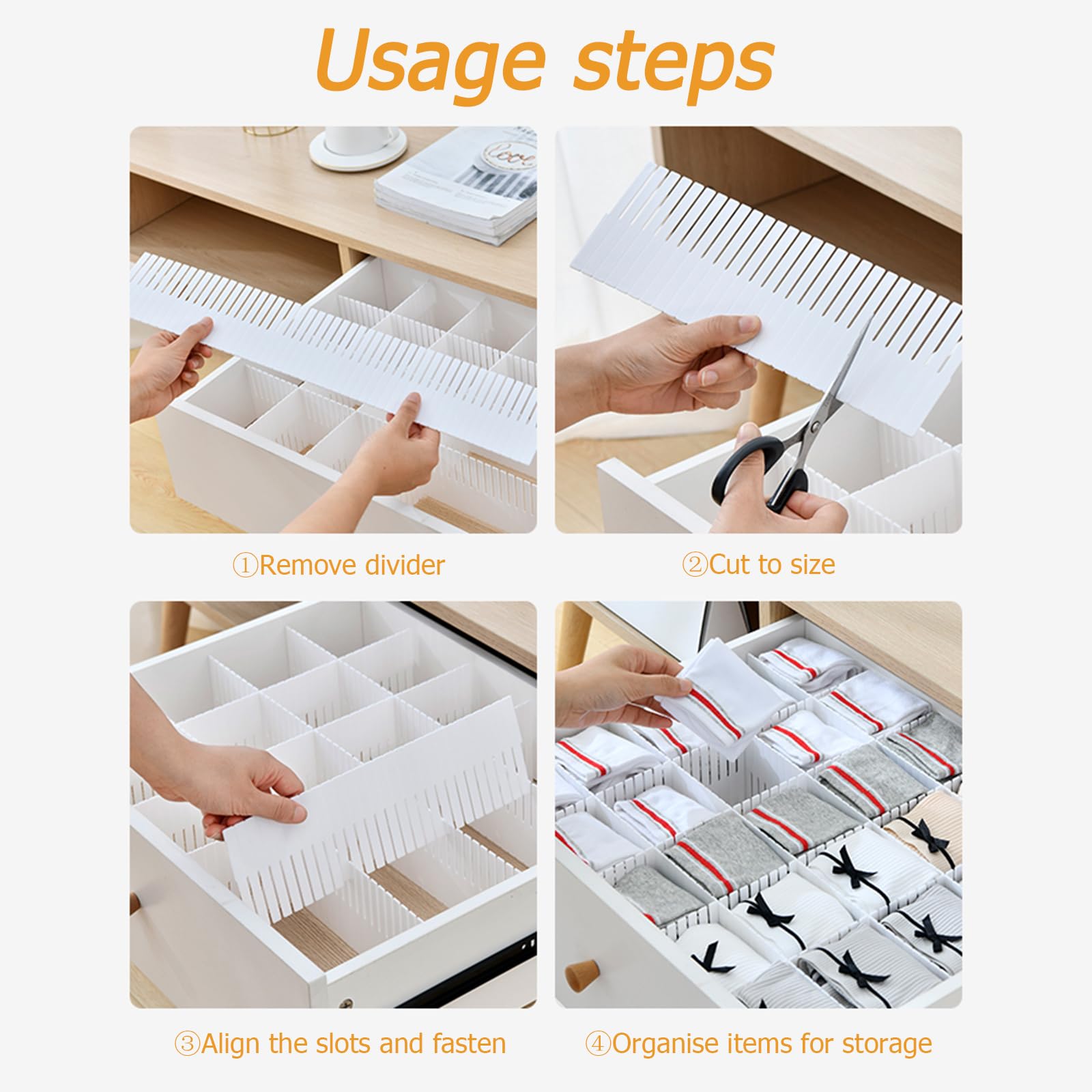 Usage steps

①Remove divider

②Cut to size

③Align the slots and fasten

④Organise items for storage