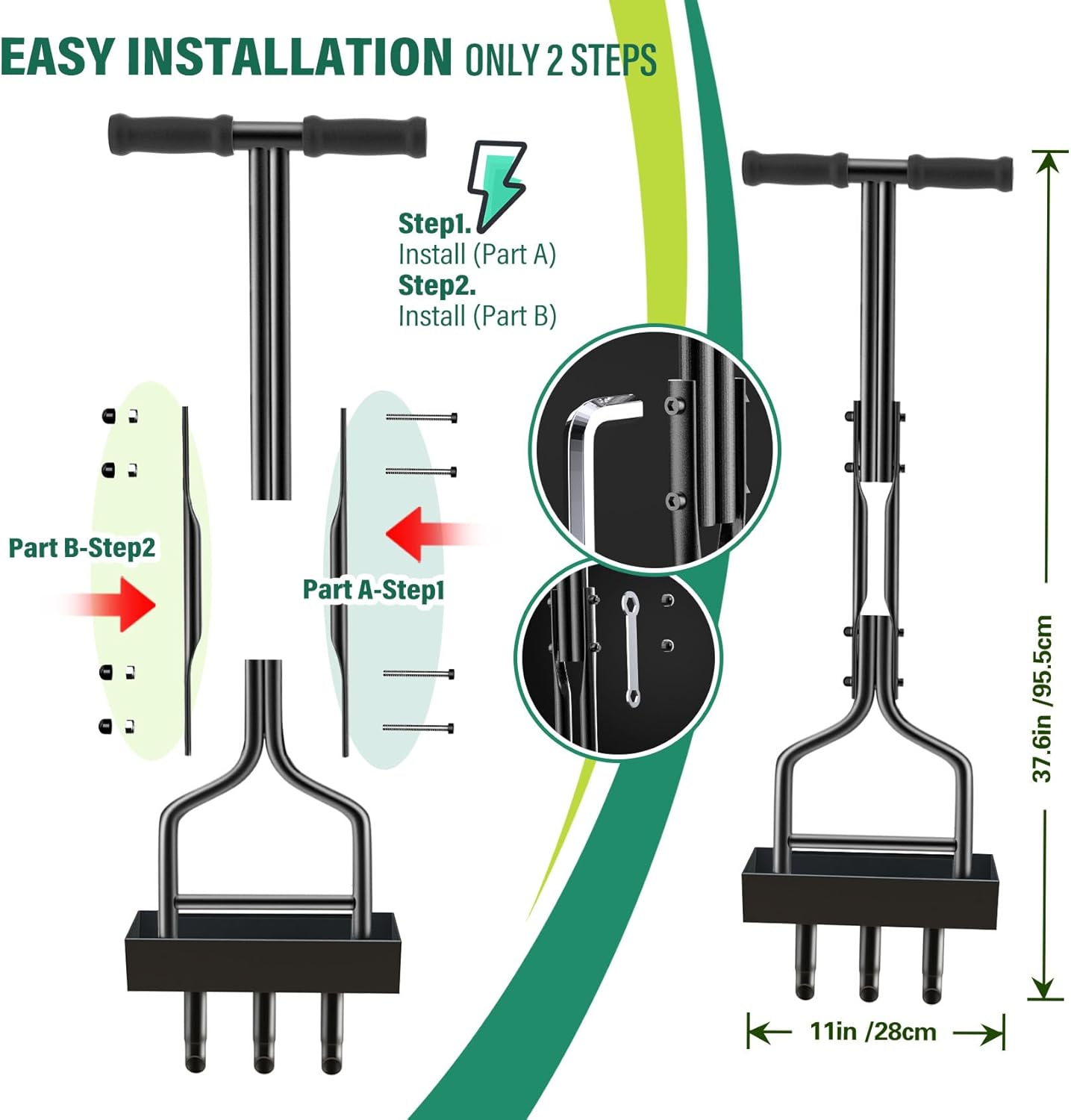 EASY INSTALLATION ONLY 2 STEPS

Step1.
Install (Part A)
Step2.
Install (Part B)

Part B-Step2

Part A-Step1

37.6in /95.5cm

11in /28cm