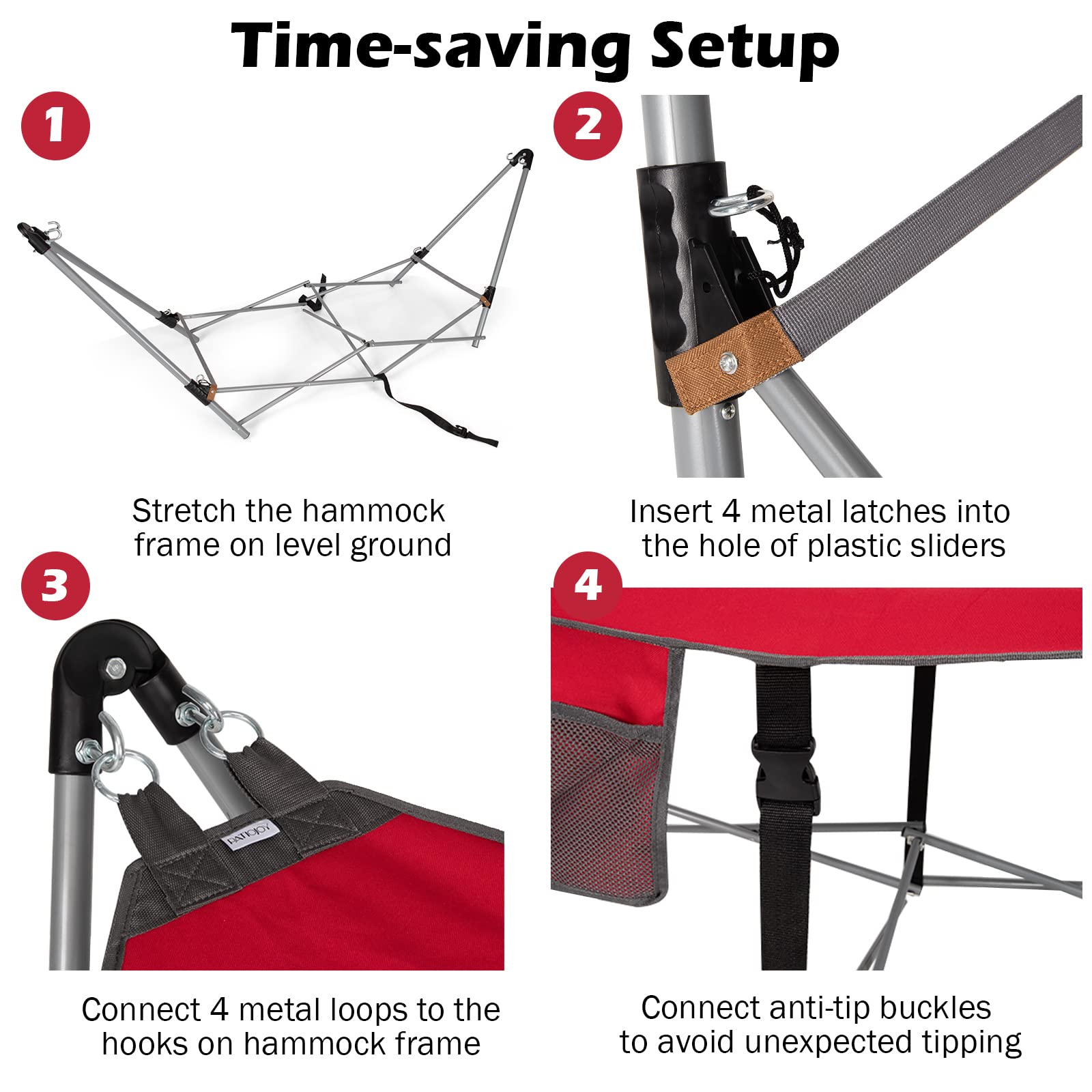 Time-saving Setup

1

Stretch the hammock frame on level ground

2

Insert 4 metal latches into the hole of plastic sliders

3

PATIOJOY

Connect 4 metal loops to the hooks on hammock frame

4

Connect anti-tip buckles to avoid unexpected tipping