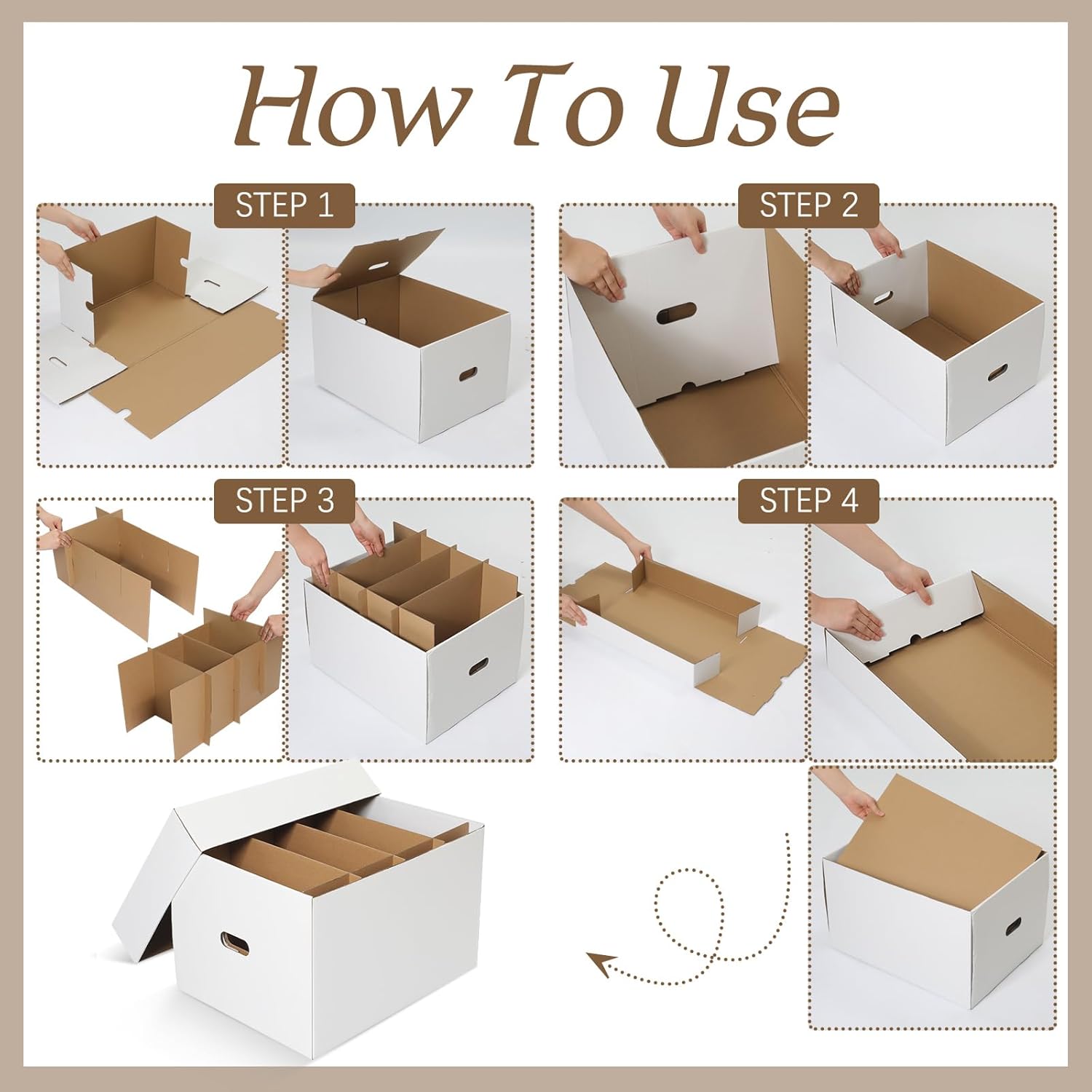 How To Use

STEP 1

STEP 2

STEP 3

STEP 4