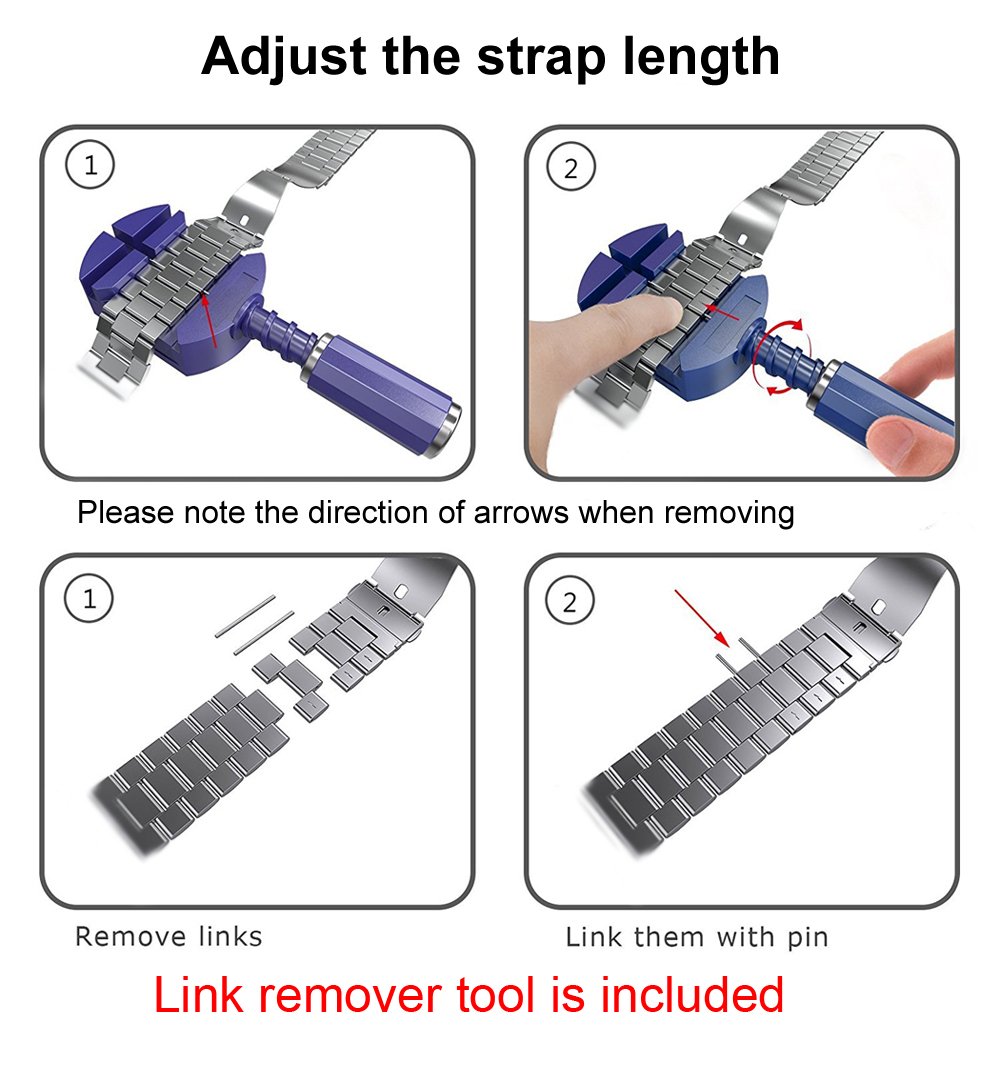 Adjust the strap length

1

2

Please note the direction of arrows when removing

1

2

Remove links

Link them with pin

Link remover tool is included