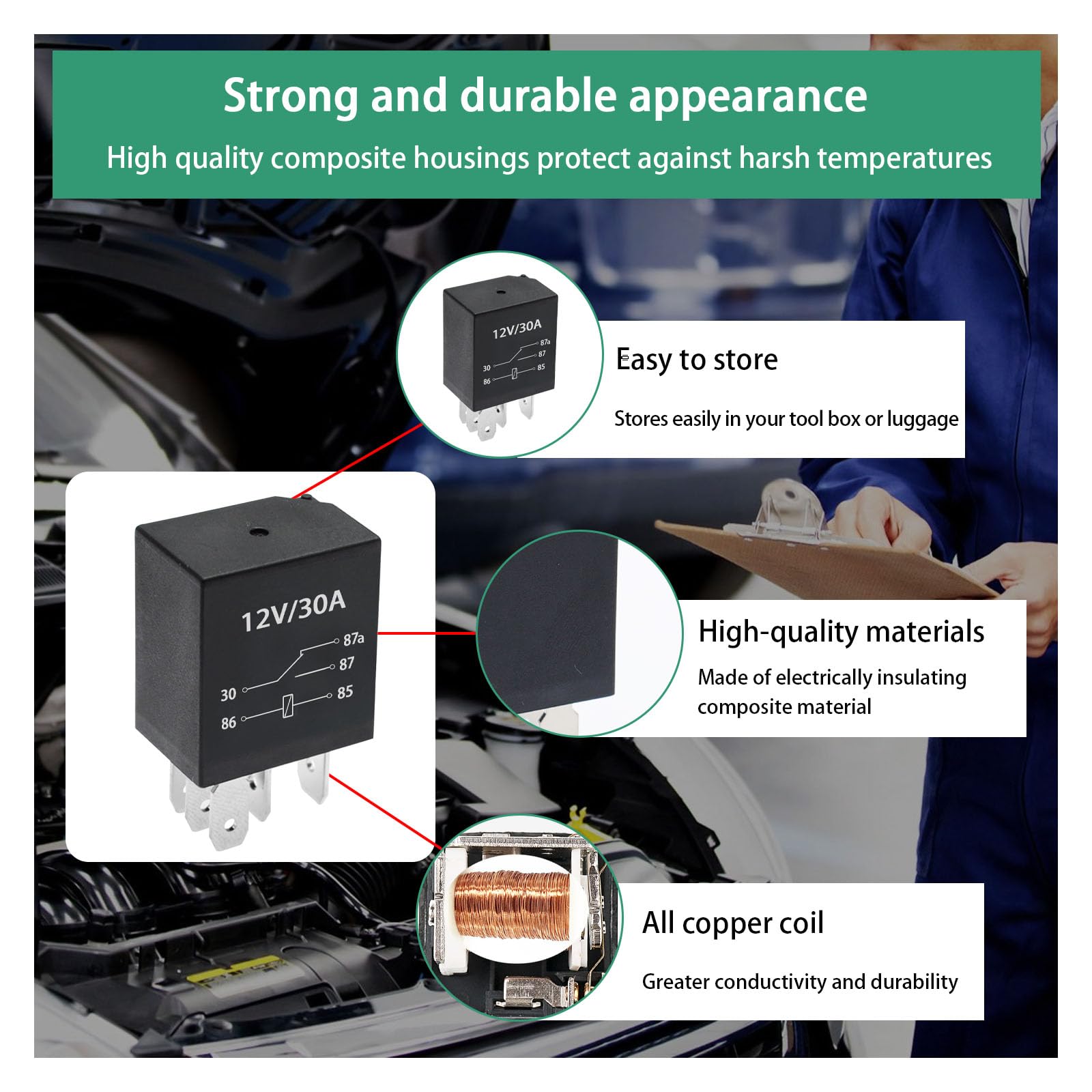 Strong and durable appearance

High quality composite housings protect against harsh temperatures

12V/30A
87a
87
30
85
86

Easy to store

Stores easily in your tool box or luggage

12V/30A
87a
87
30
85
86

High-quality materials

Made of electrically insulating composite material

All copper coil

Greater conductivity and durability