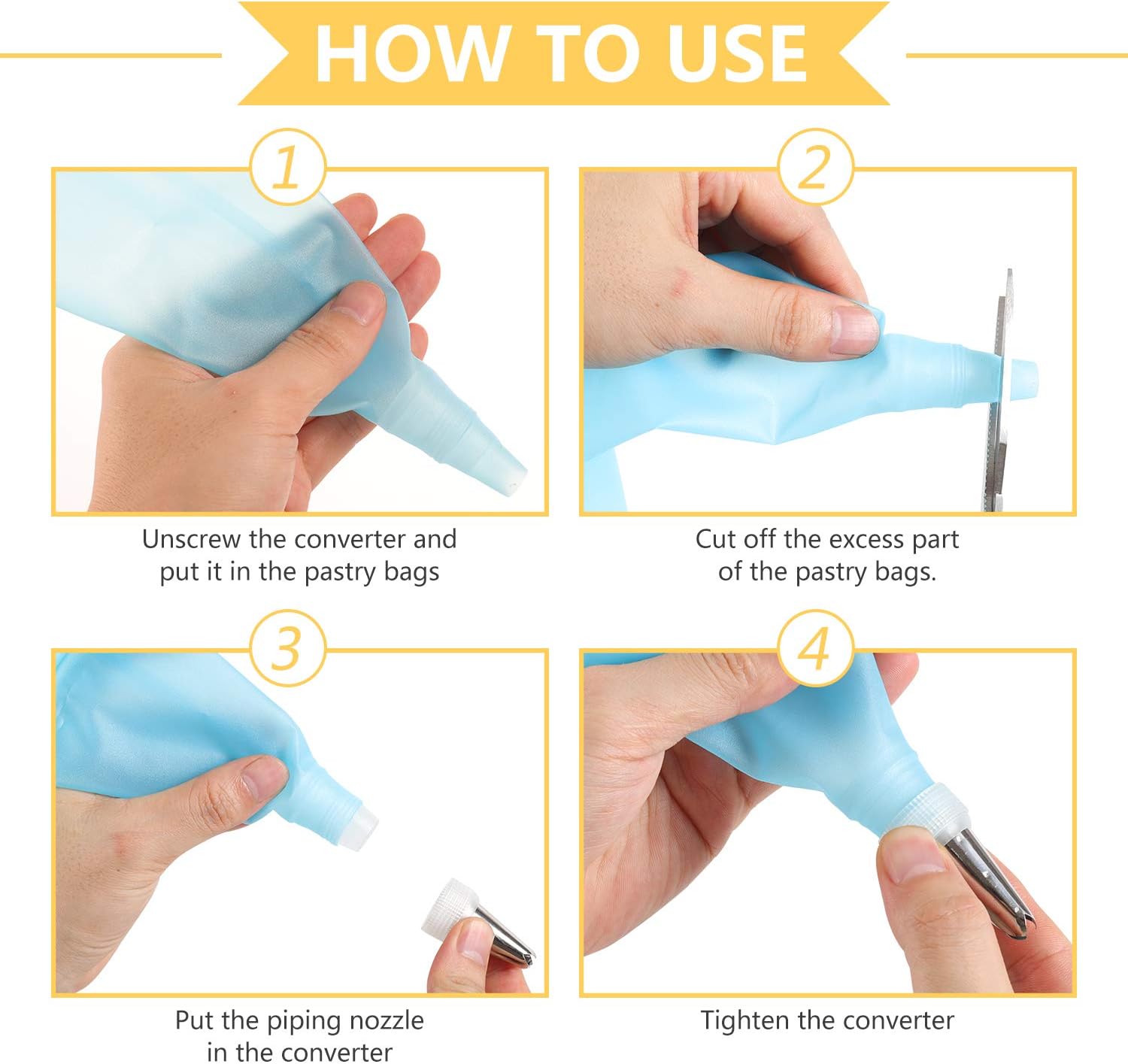 HOW TO USE

1

Unscrew the converter and put it in the pastry bags

2

Cut off the excess part of the pastry bags.

3

Put the piping nozzle in the converter

4

Tighten the converter