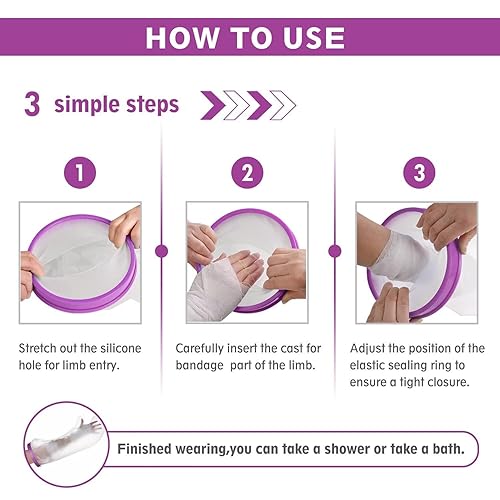 HOW TO USE

3 simple steps

1

Stretch out the silicone hole for limb entry.

2

Carefully insert the cast for bandage  part of the limb.

3

Adjust the position of the elastic sealing ring to ensure a tight closure.

Finished wearing,you can take a shower or take a bath.