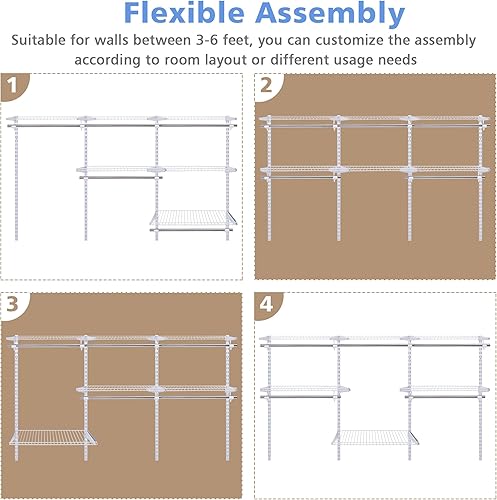 Flexible Assembly

Suitable for walls between 3-6 feet, you can customize the assembly according to room layout or different usage needs

1

2

3

4