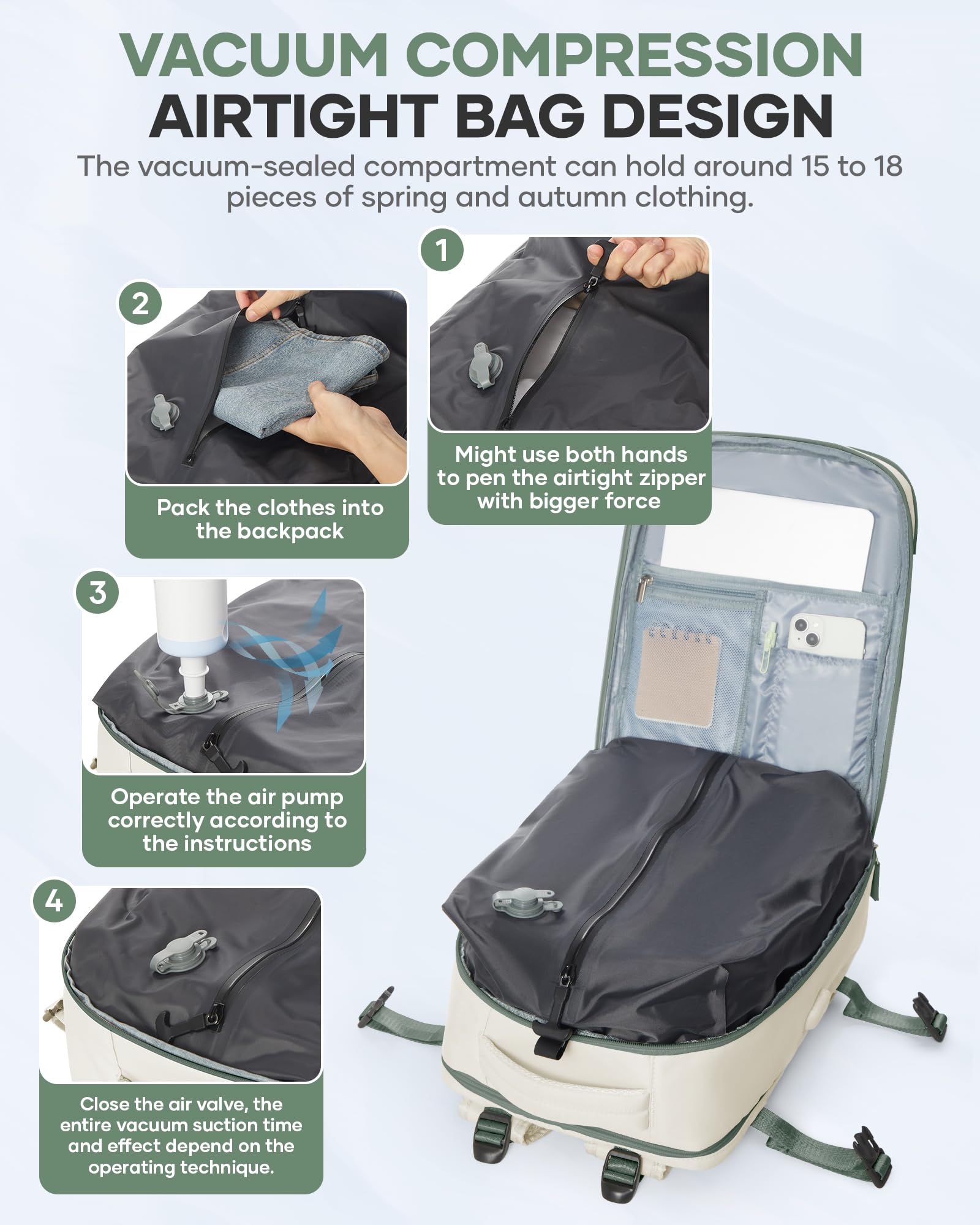 VACUUM COMPRESSION
AIRTIGHT BAG DESIGN

The vacuum-sealed compartment can hold around 15 to 18 pieces of spring and autumn clothing.

1

Might use both hands to pen the airtight zipper with bigger force

2

Pack the clothes into the backpack

3

Operate the air pump correctly according to the instructions

4

Close the air valve, the entire vacuum suction time and effect depend on the operating technique.