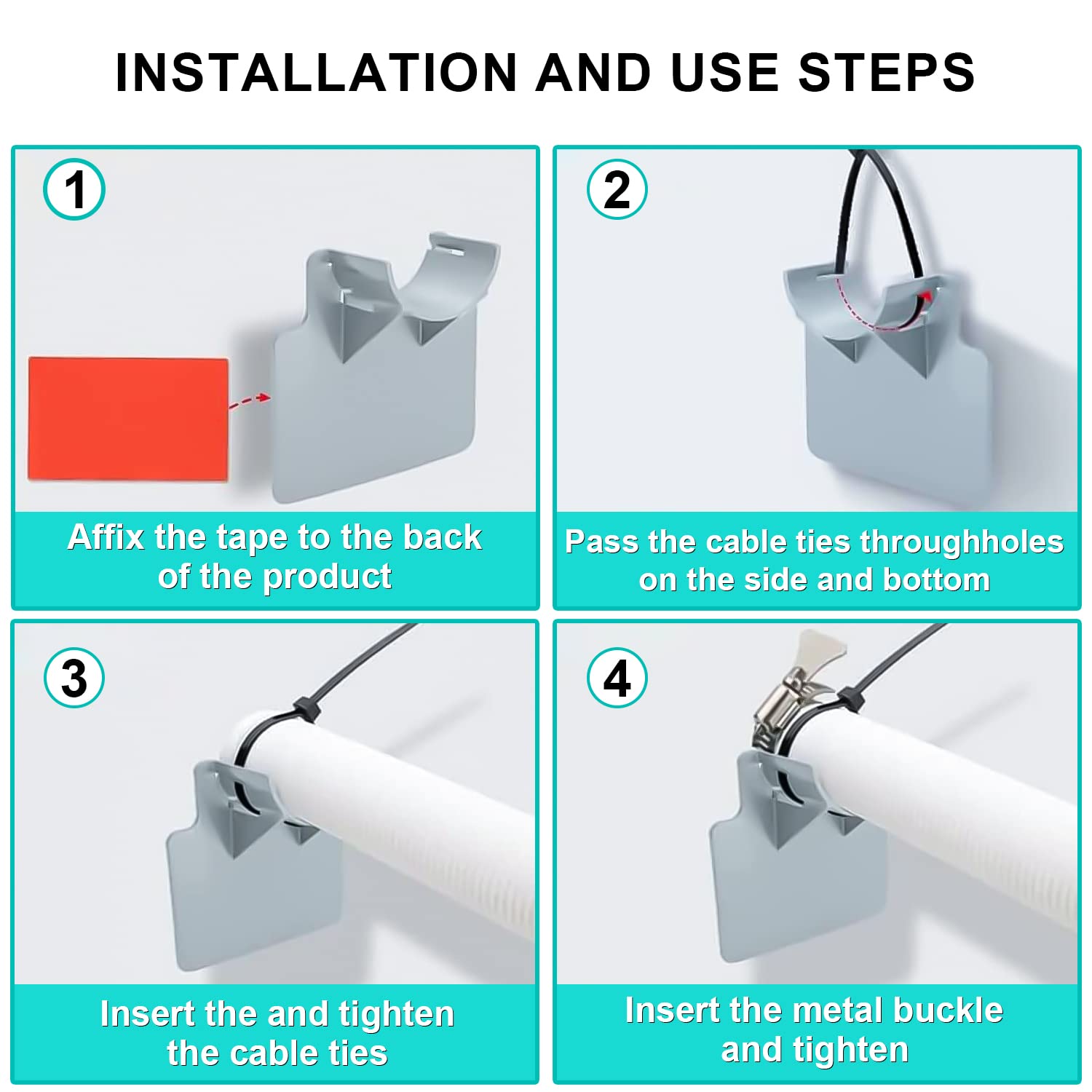 INSTALLATION AND USE STEPS

1
Affix the tape to the back of the product

2
Pass the cable ties throughholes on the side and bottom

3
Insert the and tighten the cable ties

4
Insert the metal buckle and tighten