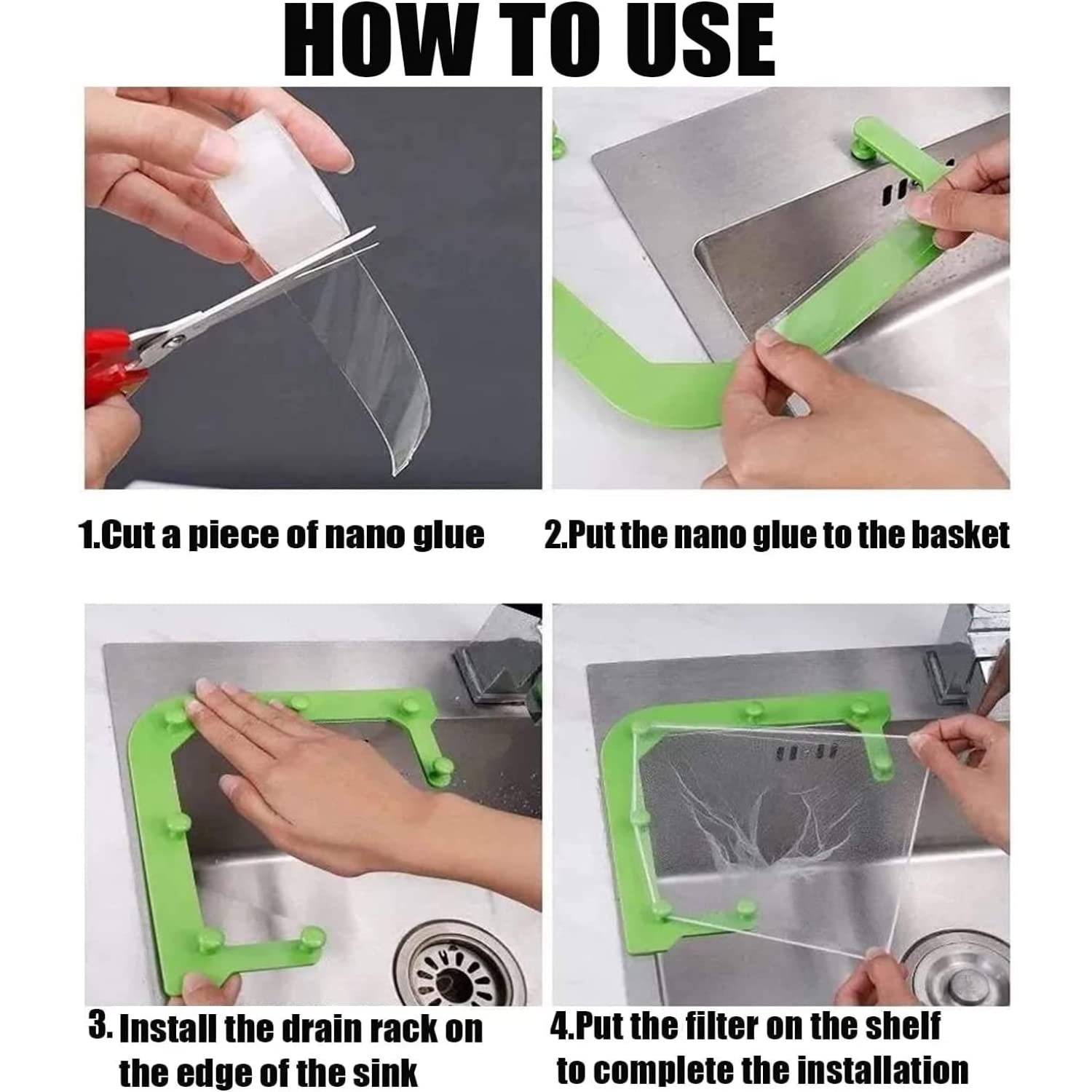 HOW TO USE

1.Cut a piece of nano glue

2.Put the nano glue to the basket

3. Install the drain rack on the edge of the sink

4.Put the filter on the shelf to complete the installation