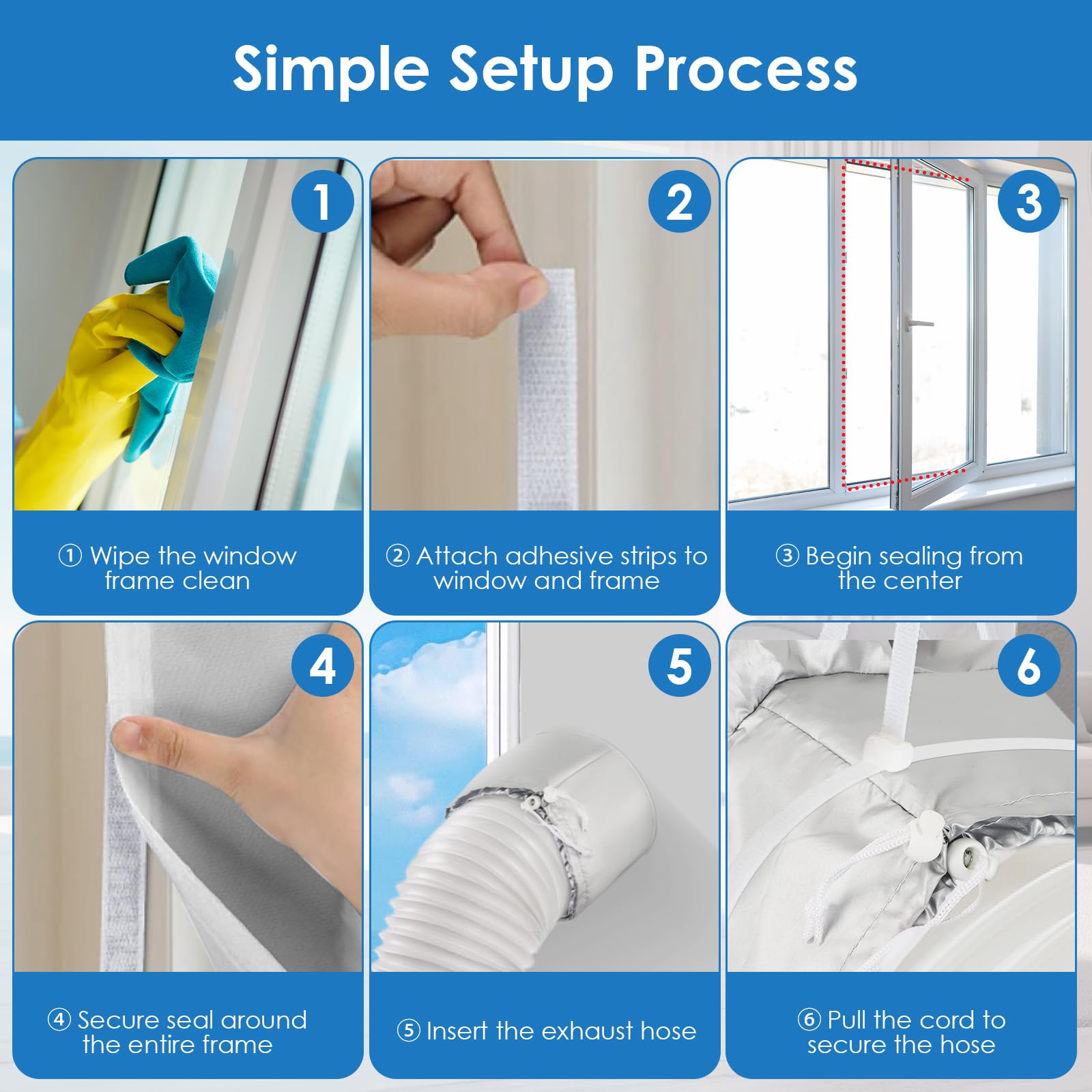 Simple Setup Process

1

① Wipe the window frame clean

2

② Attach adhesive strips to window and frame

3

③ Begin sealing from the center

4

④ Secure seal around the entire frame

5

⑤ Insert the exhaust hose

6

⑥ Pull the cord to secure the hose