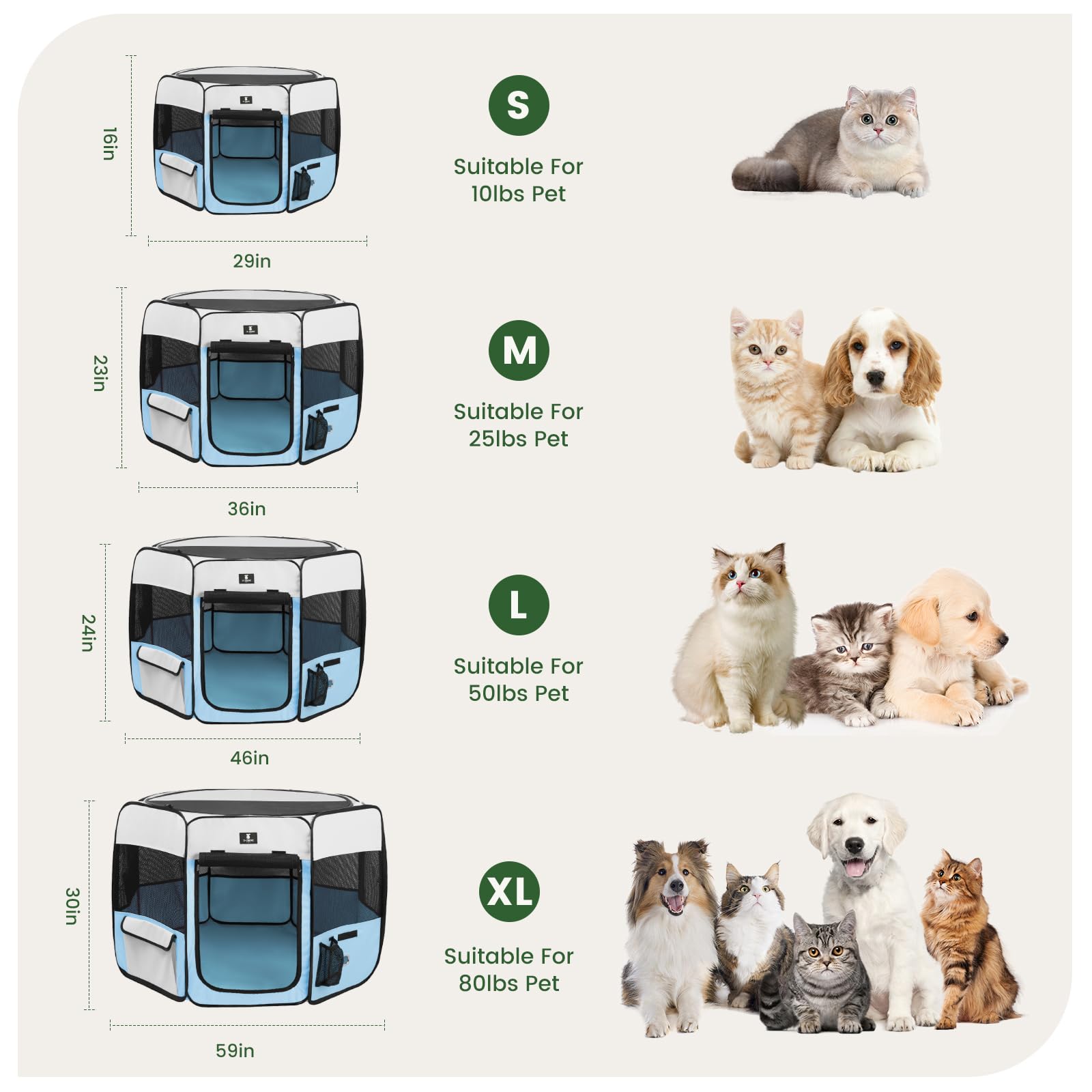 16in

29in

S

Suitable For 10lbs Pet

23in

36in

M

Suitable For 25lbs Pet

24in

46in

L

Suitable For 50lbs Pet

30in

59in

XL

Suitable For 80lbs Pet