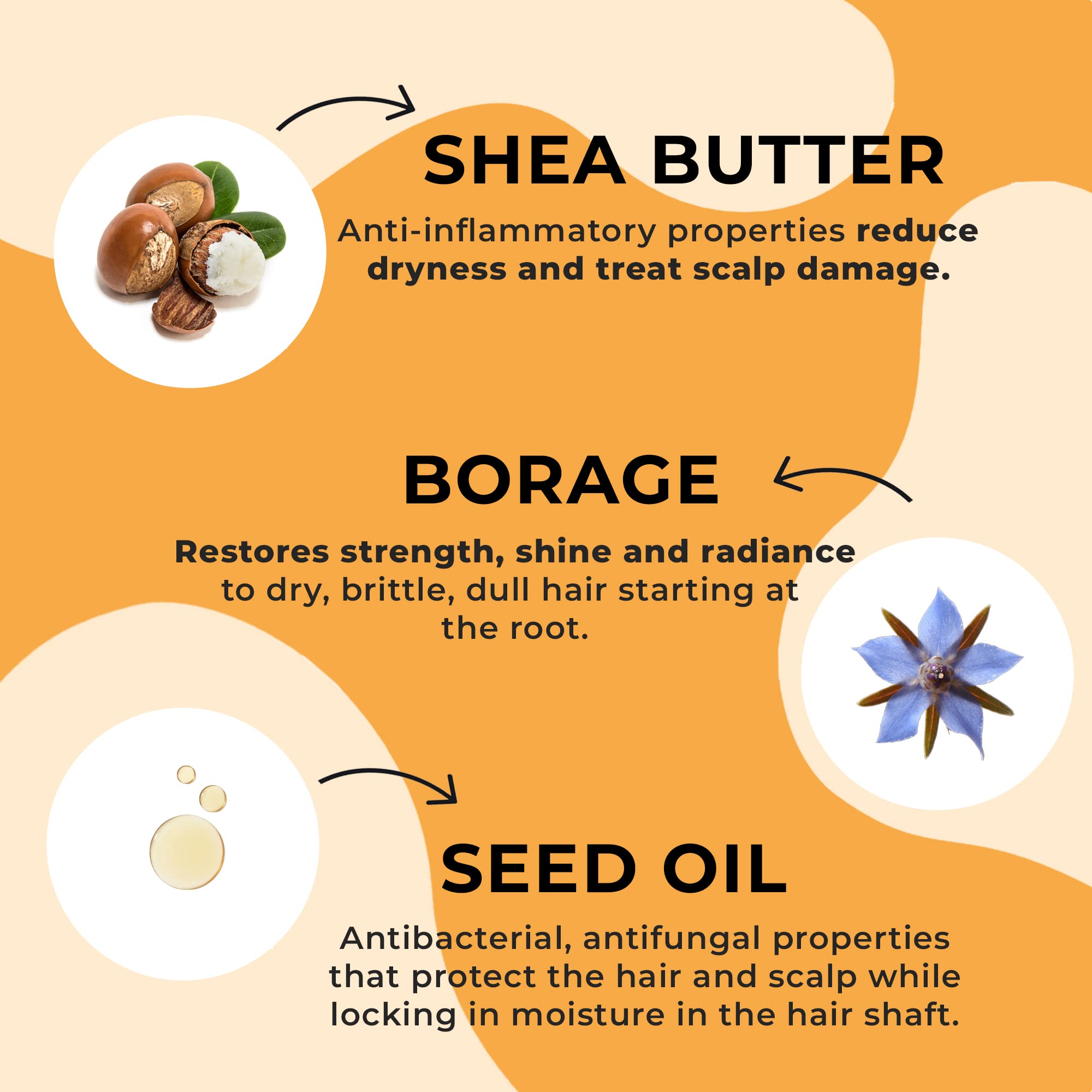 SHEA BUTTER

Anti-inflammatory properties reduce dryness and treat scalp damage.

BORAGE

Restores strength, shine and radiance to dry, brittle, dull hair starting at the root.

SEED OIL

Antibacterial, antifungal properties that protect the hair and scalp while locking in moisture in the hair shaft.