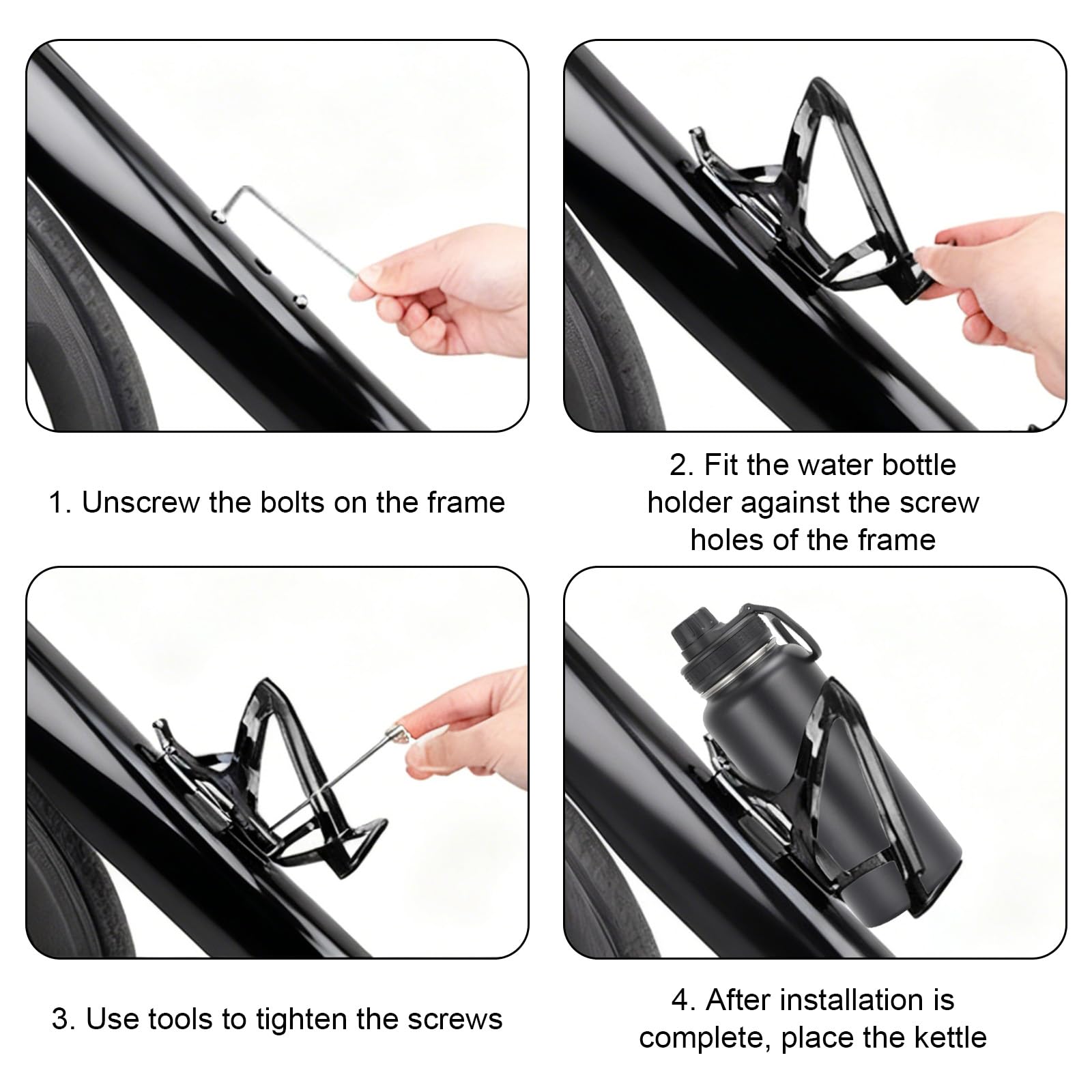 1. Unscrew the bolts on the frame

2. Fit the water bottle holder against the screw holes of the frame

3. Use tools to tighten the screws

4. After installation is complete, place the kettle