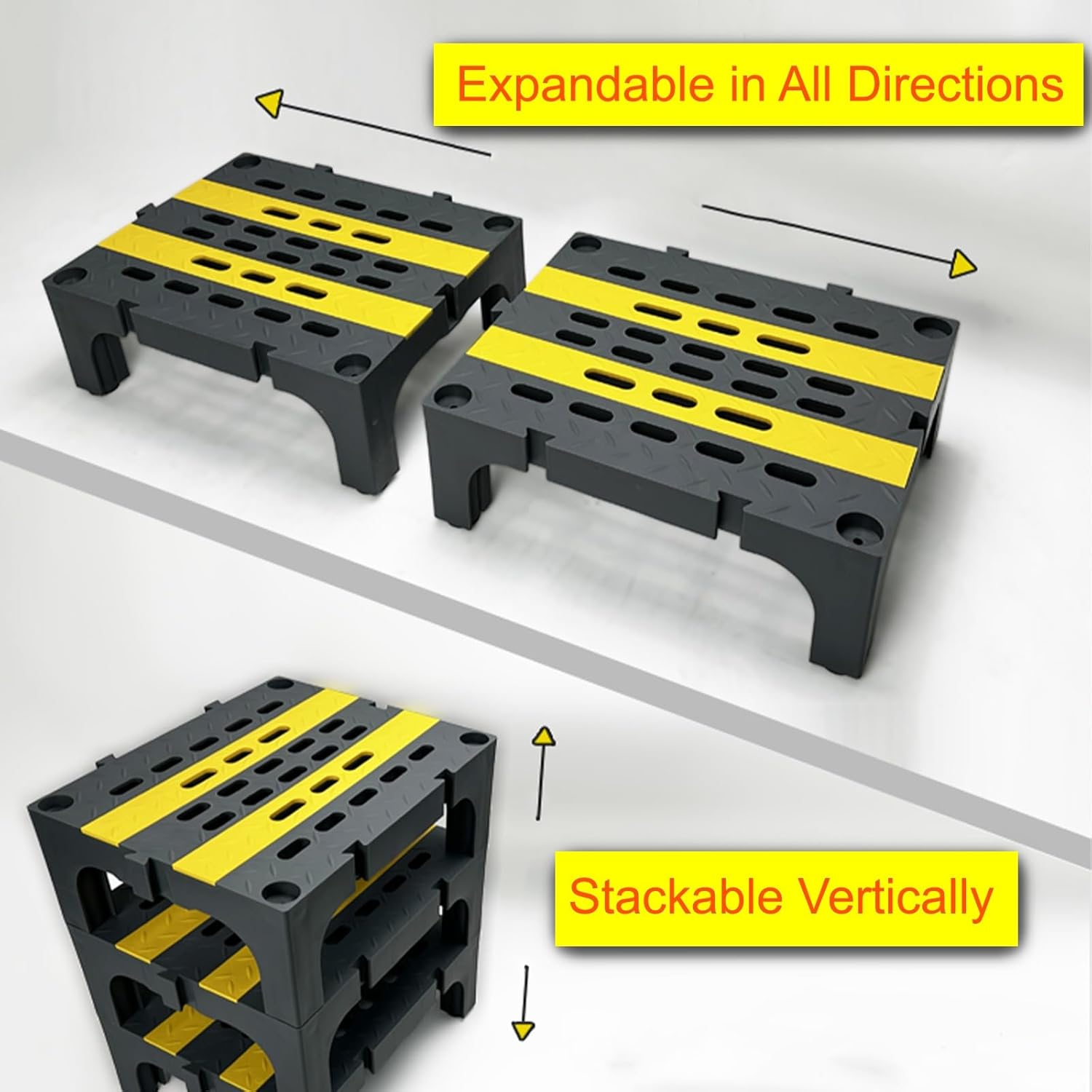 Expandable in All Directions

Stackable Vertically