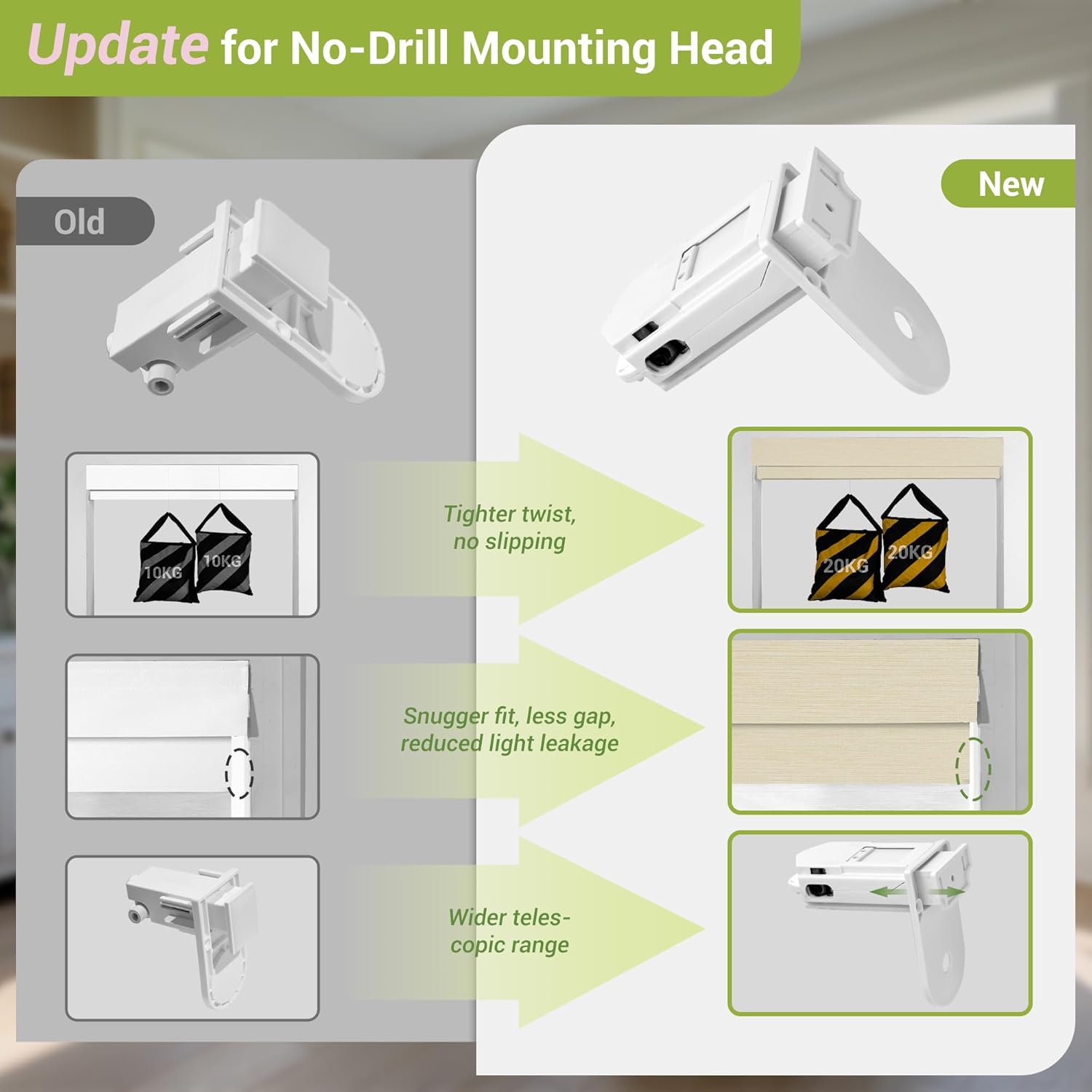 Update for No-Drill Mounting Head

Old

New

10KG 10KG

Tighter twist, no slipping

20KG 20KG

Snugger fit, less gap, reduced light leakage

Wider telescopic range