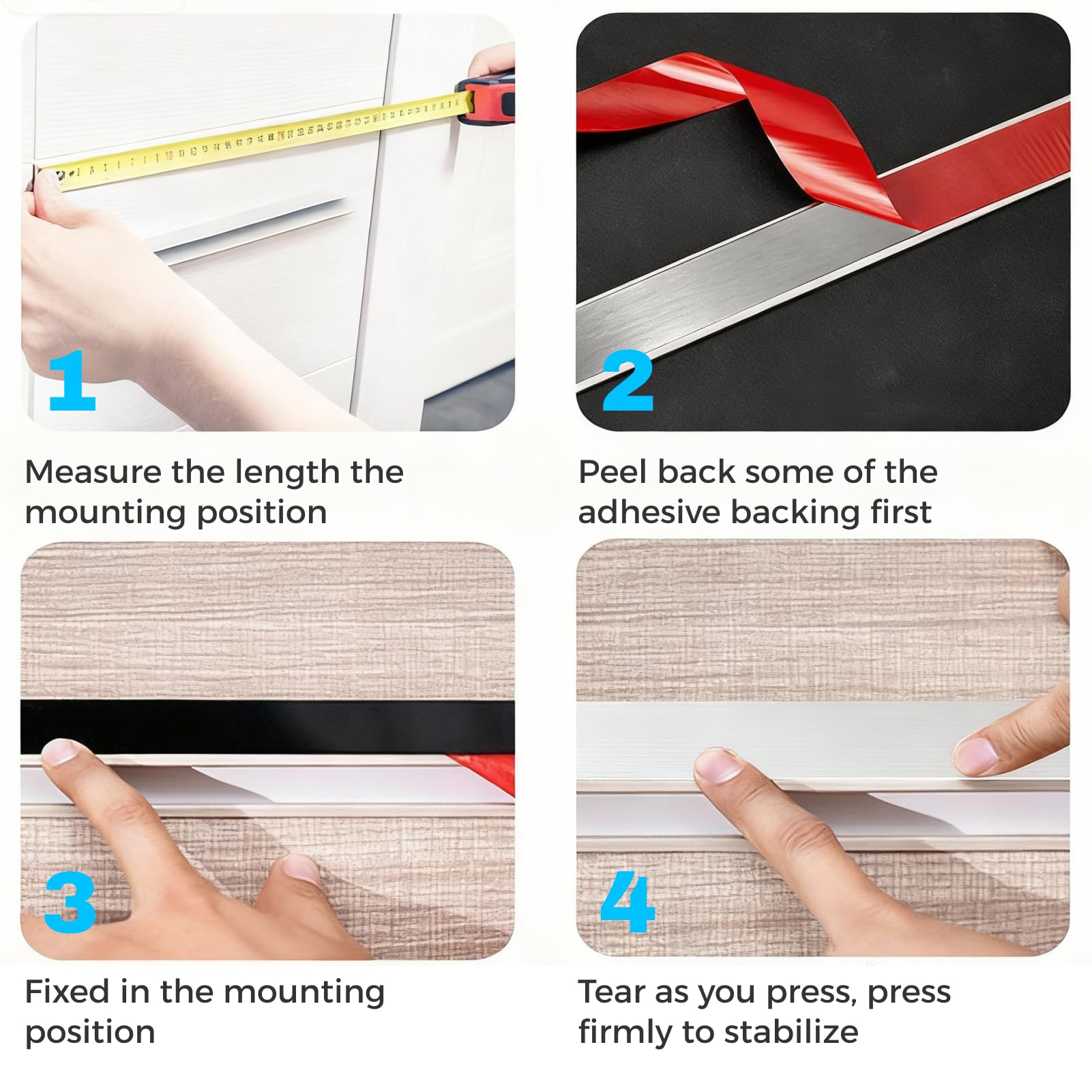 1

Measure the length the mounting position

2

Peel back some of the adhesive backing first

3

Fixed in the mounting position

4

Tear as you press, press firmly to stabilize